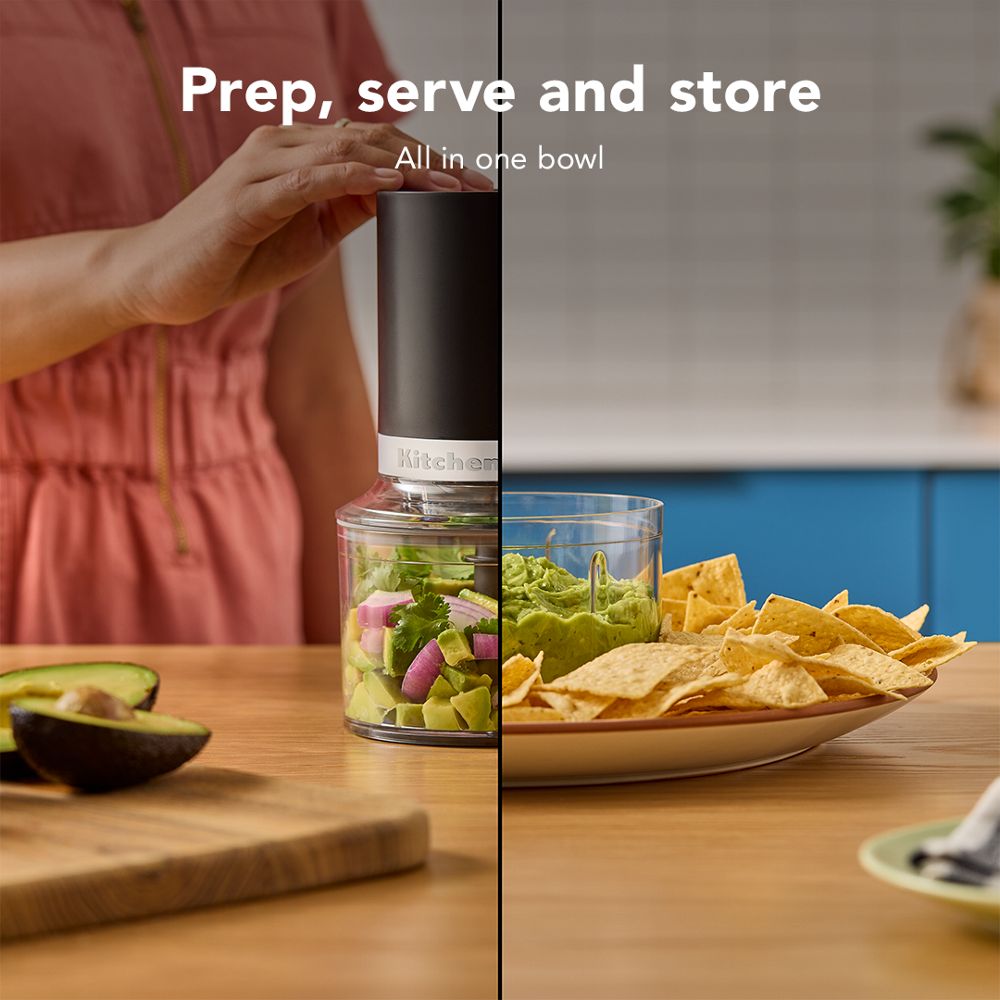 Prep, serve and store
All in one bowl

Kitchen