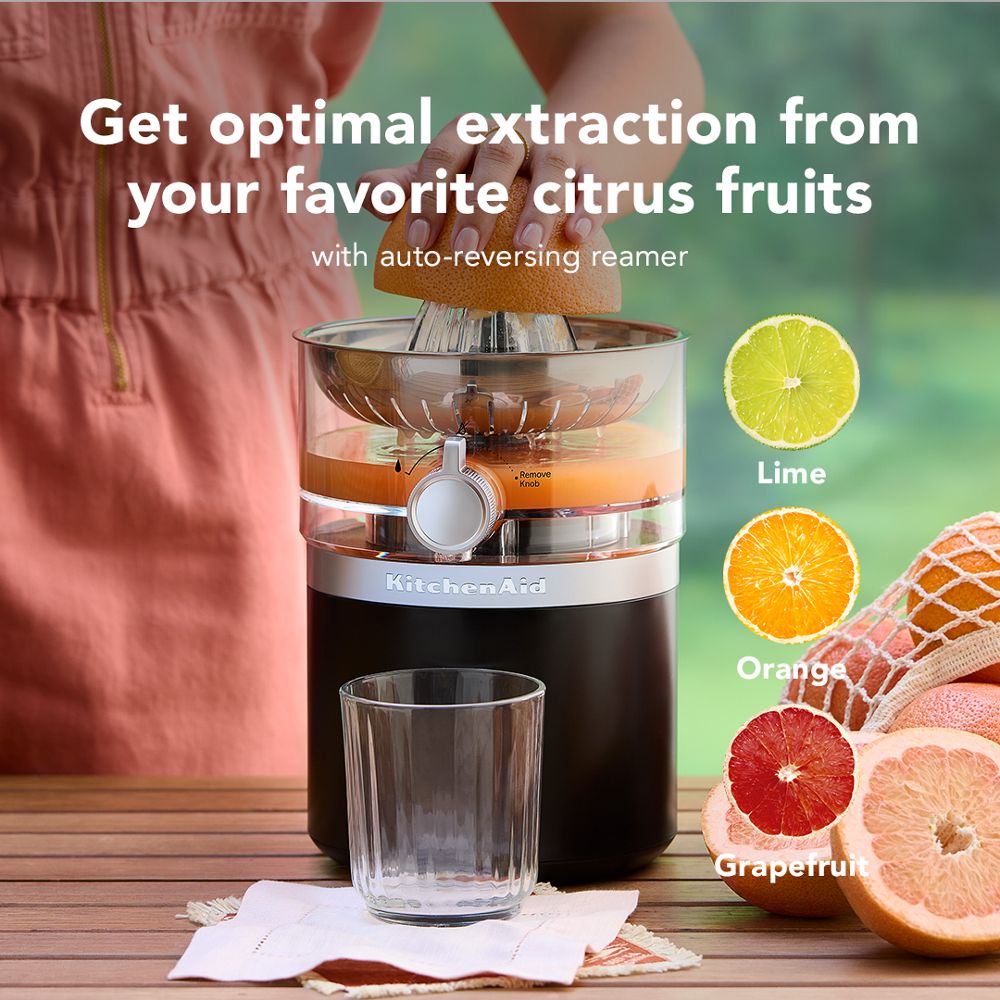 Get optimal extraction from your favorite citrus fruits

with auto-reversing reamer

Remove Knob

KitchenAid

Lime

Orange

Grapefruit