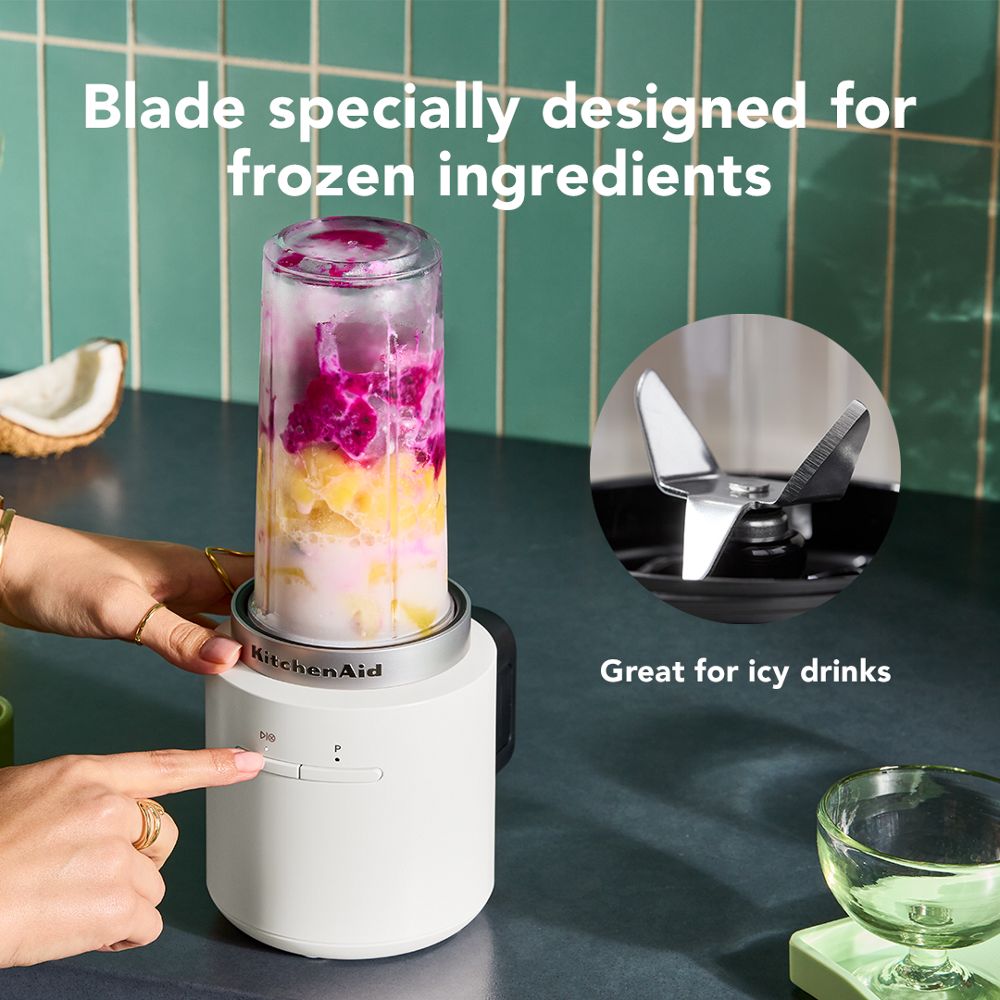 Blade specially designed for frozen ingredients

KitchenAid

P

Great for icy drinks