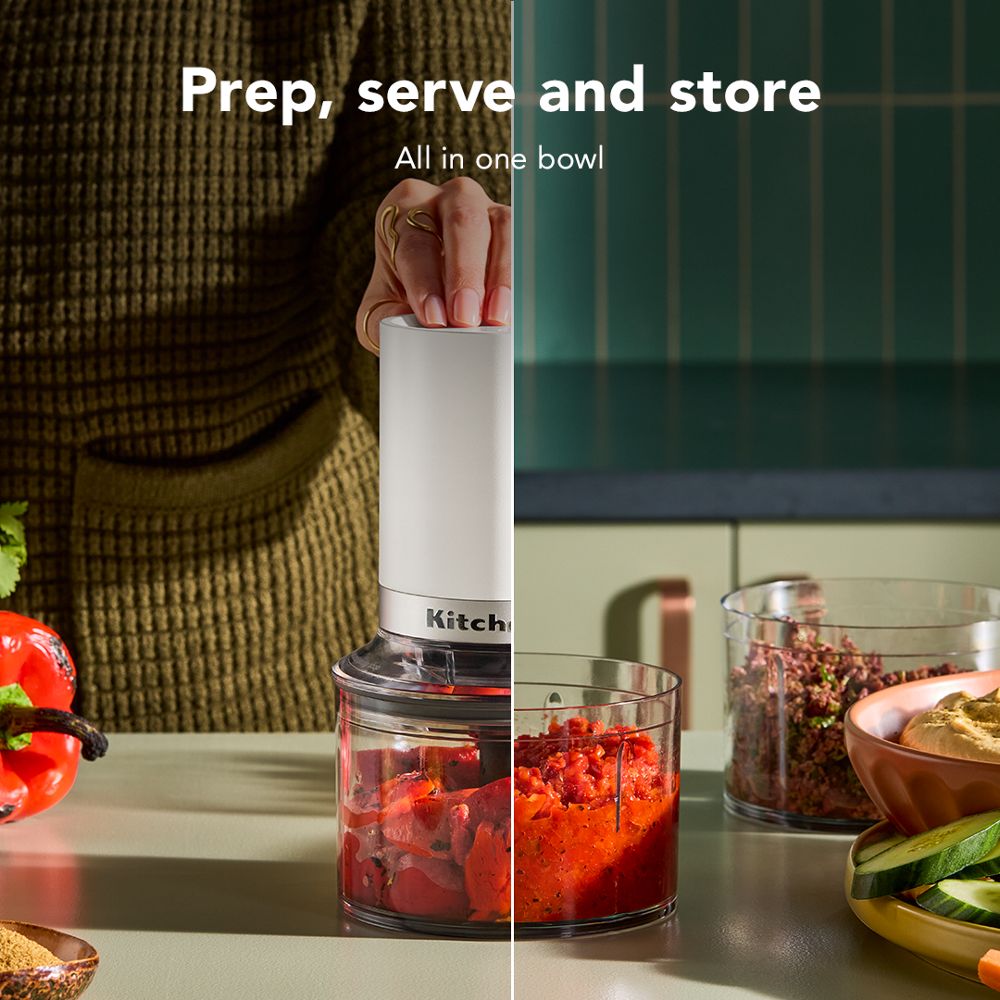 Prep, serve and store

All in one bowl

Kitch