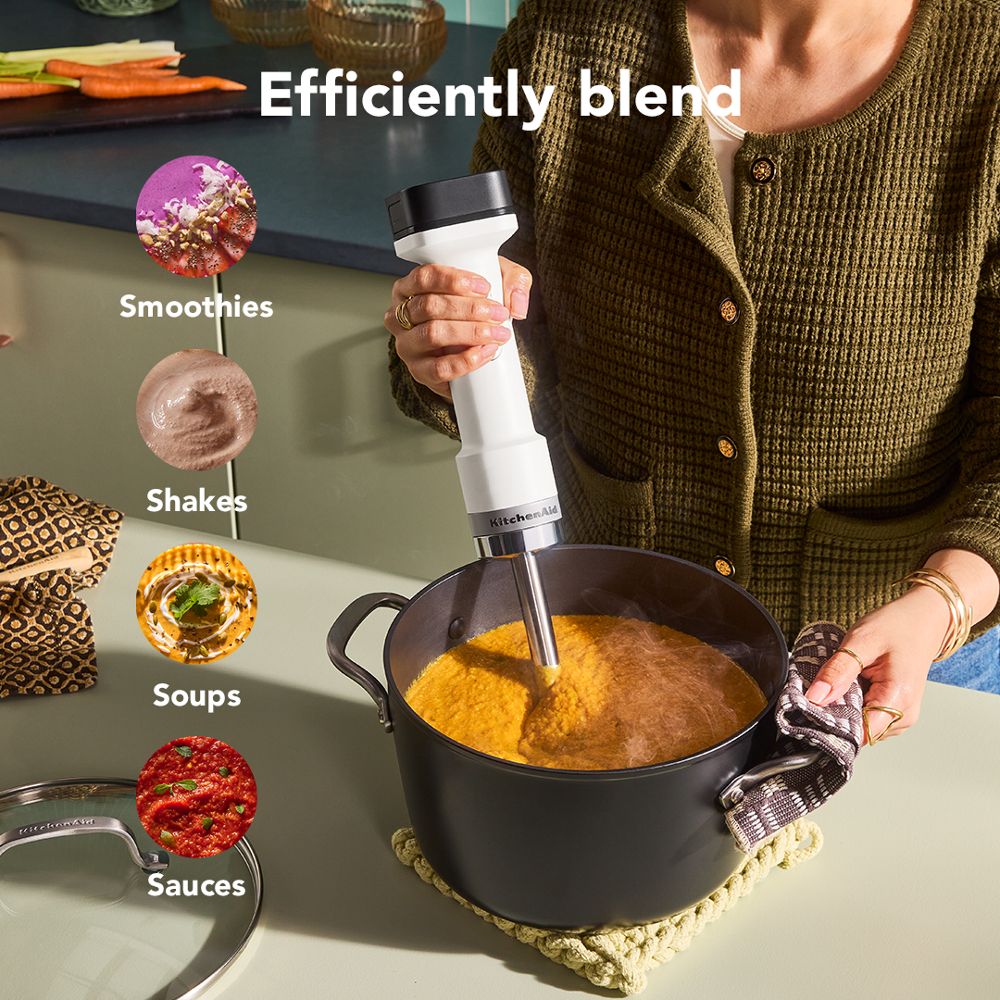 Efficiently blend

Smoothies

Shakes

Soups

Sauces

KitchenAid

KitchenAid