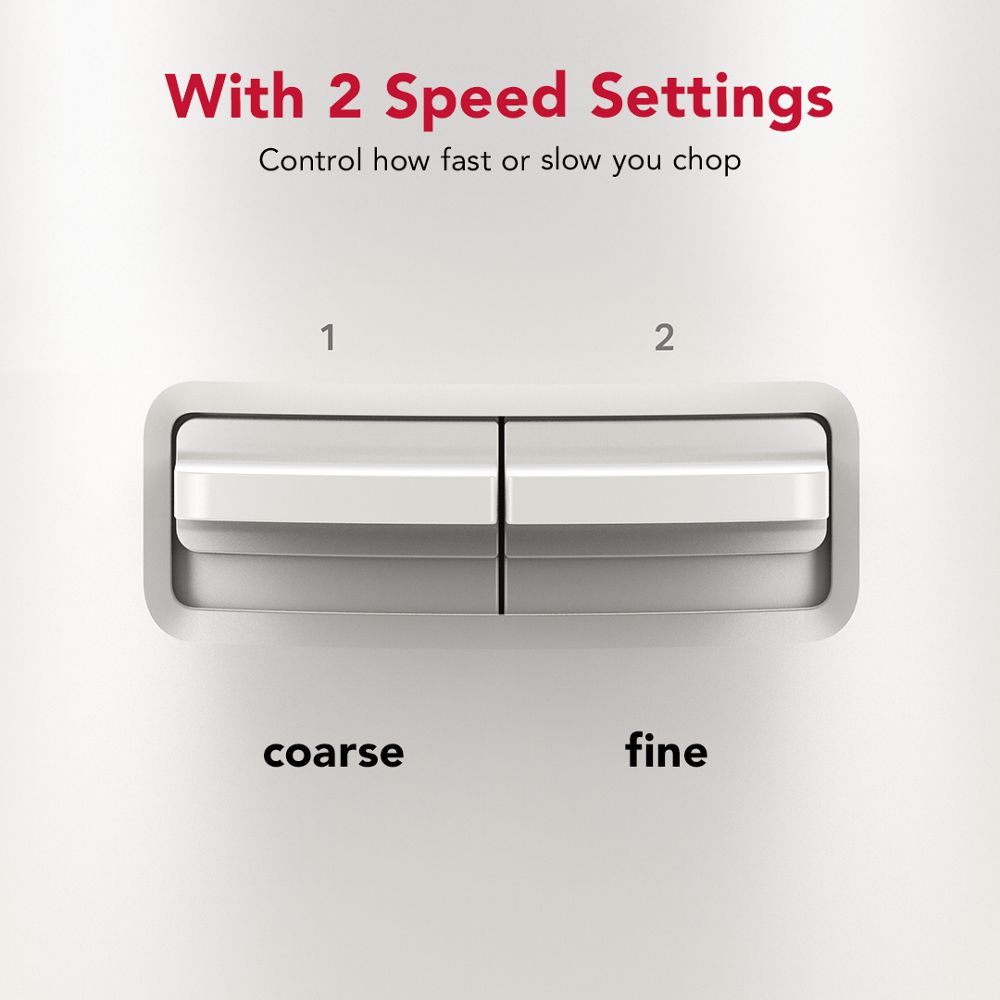 With 2 Speed Settings
Control how fast or slow you chop

1
2

coarse
fine