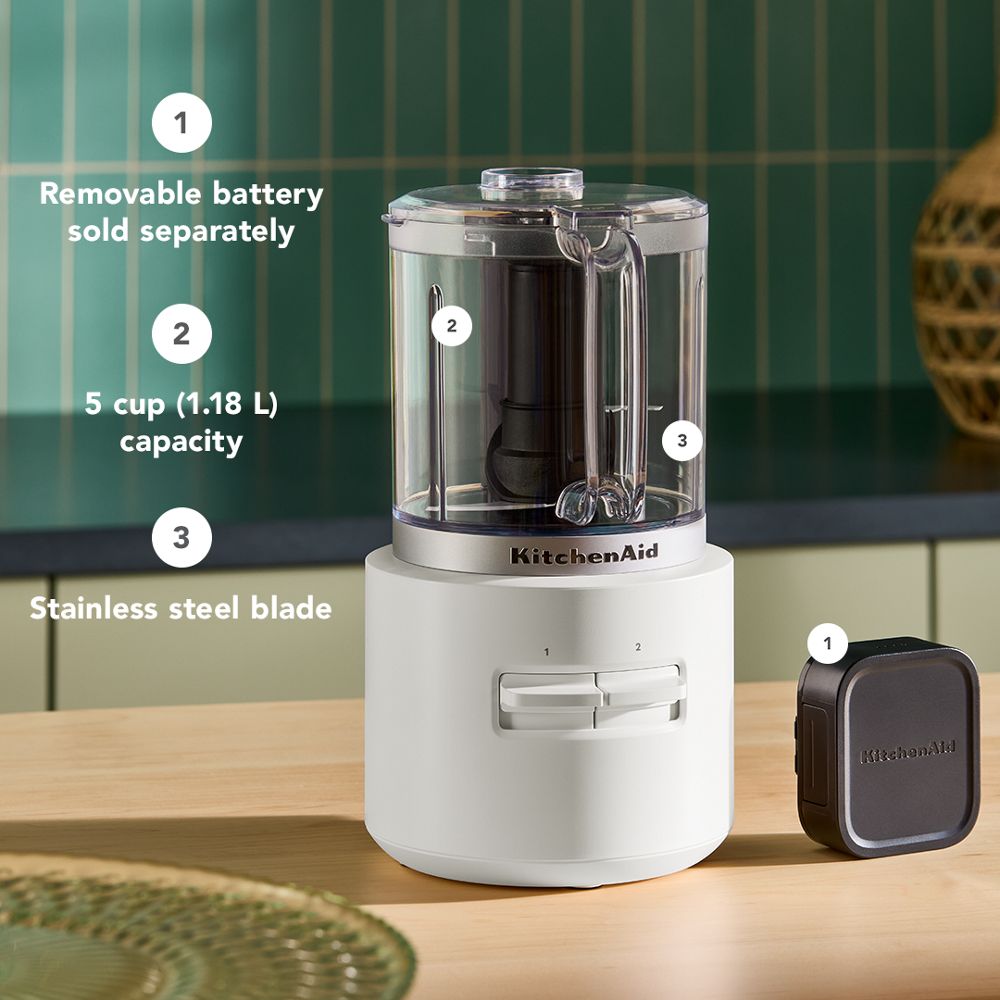 1

Removable battery sold separately

2

5 cup (1.18 L) capacity

3

Stainless steel blade

2

3

KitchenAid

1 2

1

KitchenAid