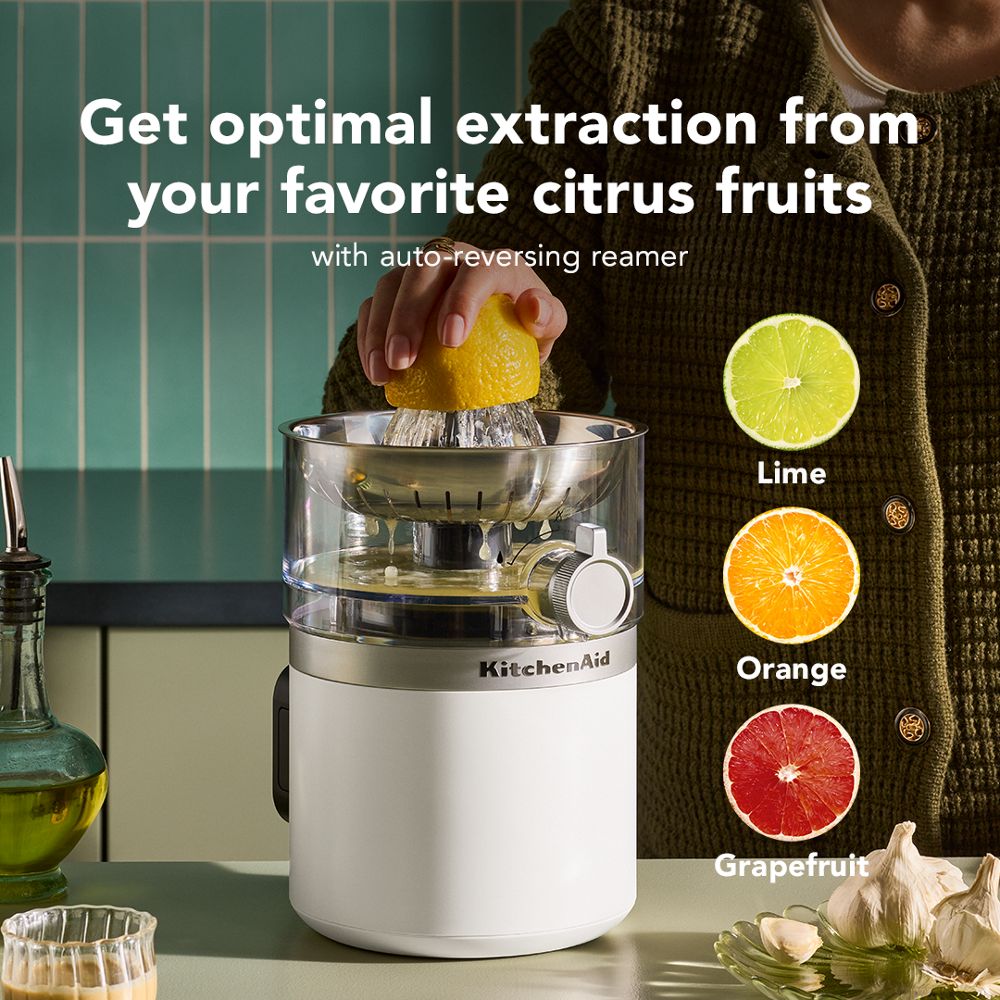 Get optimal extraction from your favorite citrus fruits

with auto-reversing reamer

Lime

Orange

Grapefruit

KitchenAid