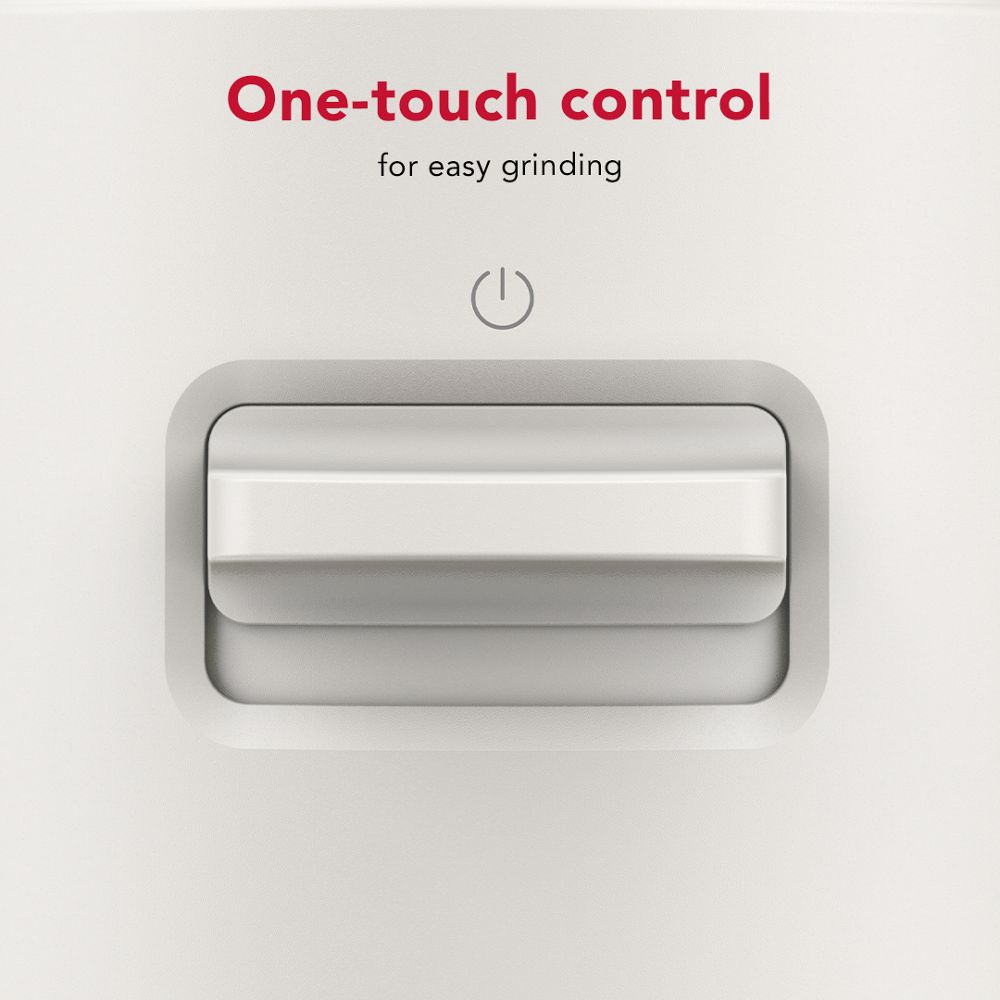 One-touch control

for easy grinding