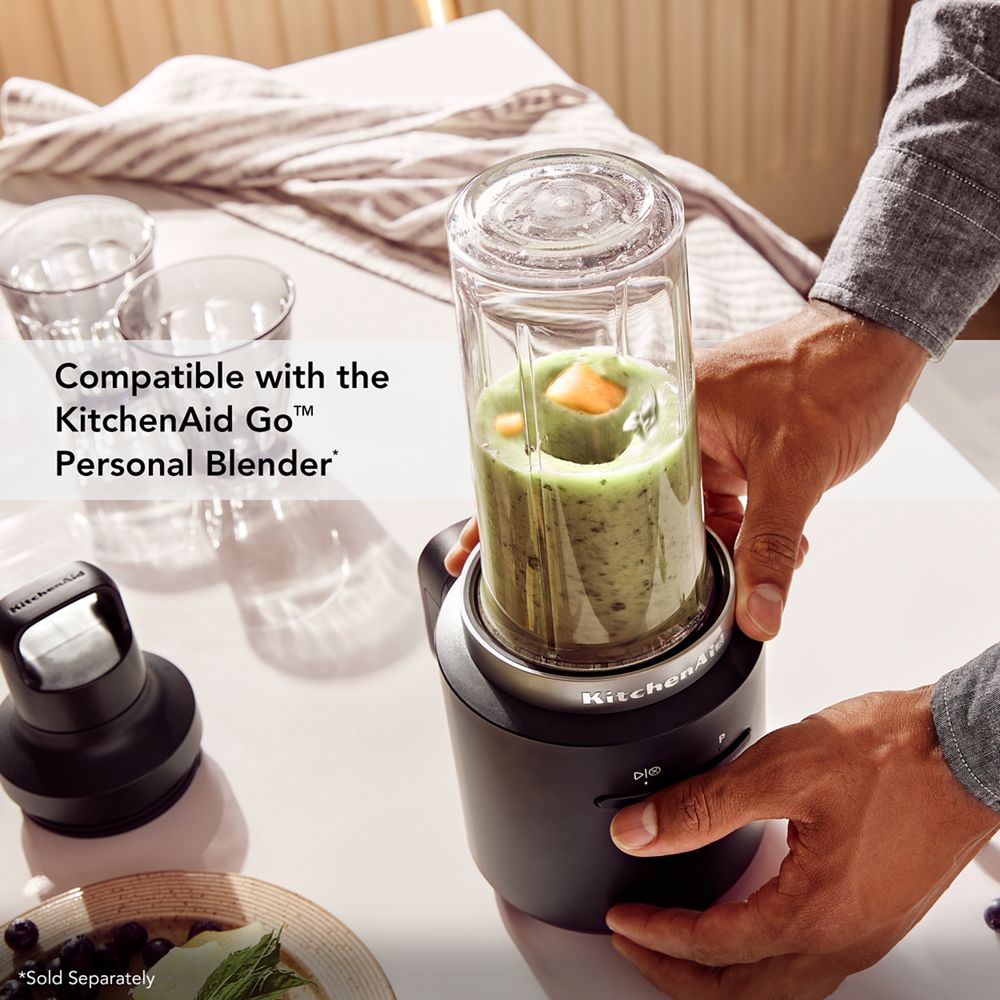 Compatible with the KitchenAid Go™ Personal Blender*

KitchenAid

KitchenAid

P

*Sold Separately