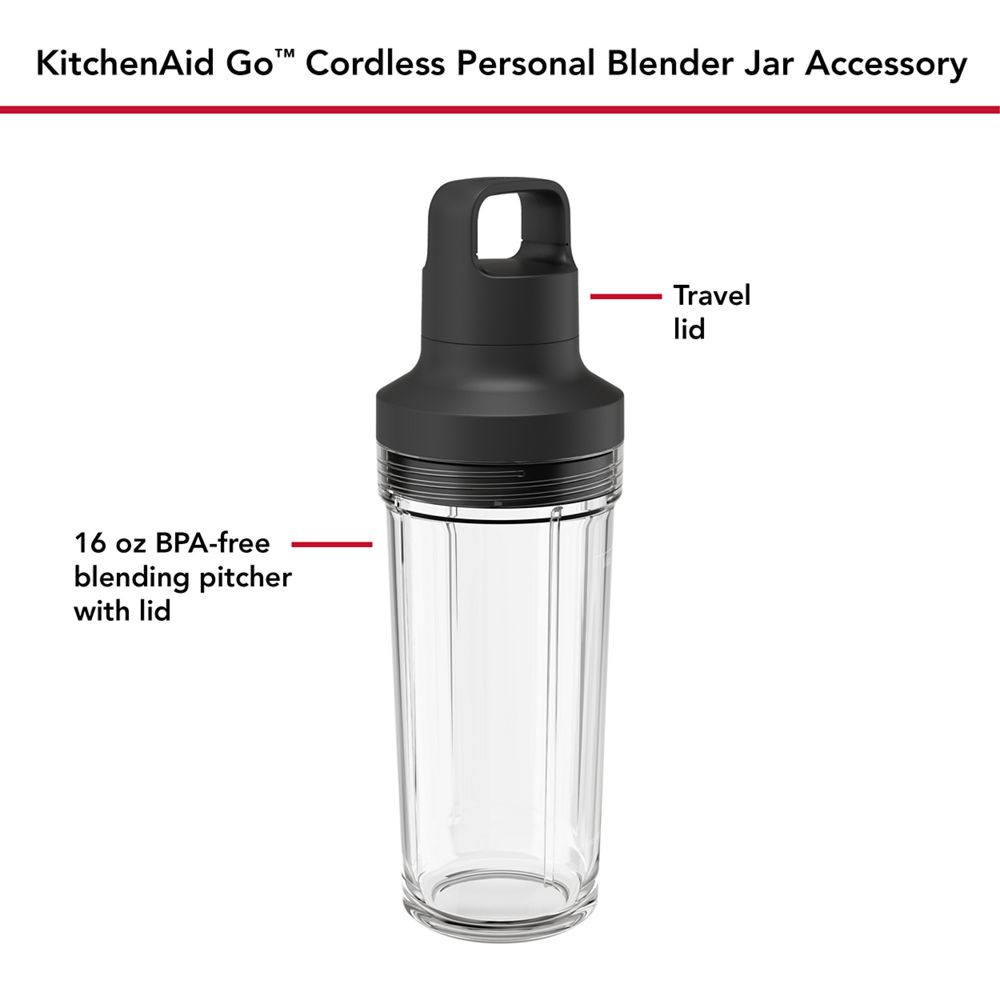 KitchenAid Go™ Cordless Personal Blender Jar Accessory

Travel lid

16 oz BPA-free blending pitcher with lid