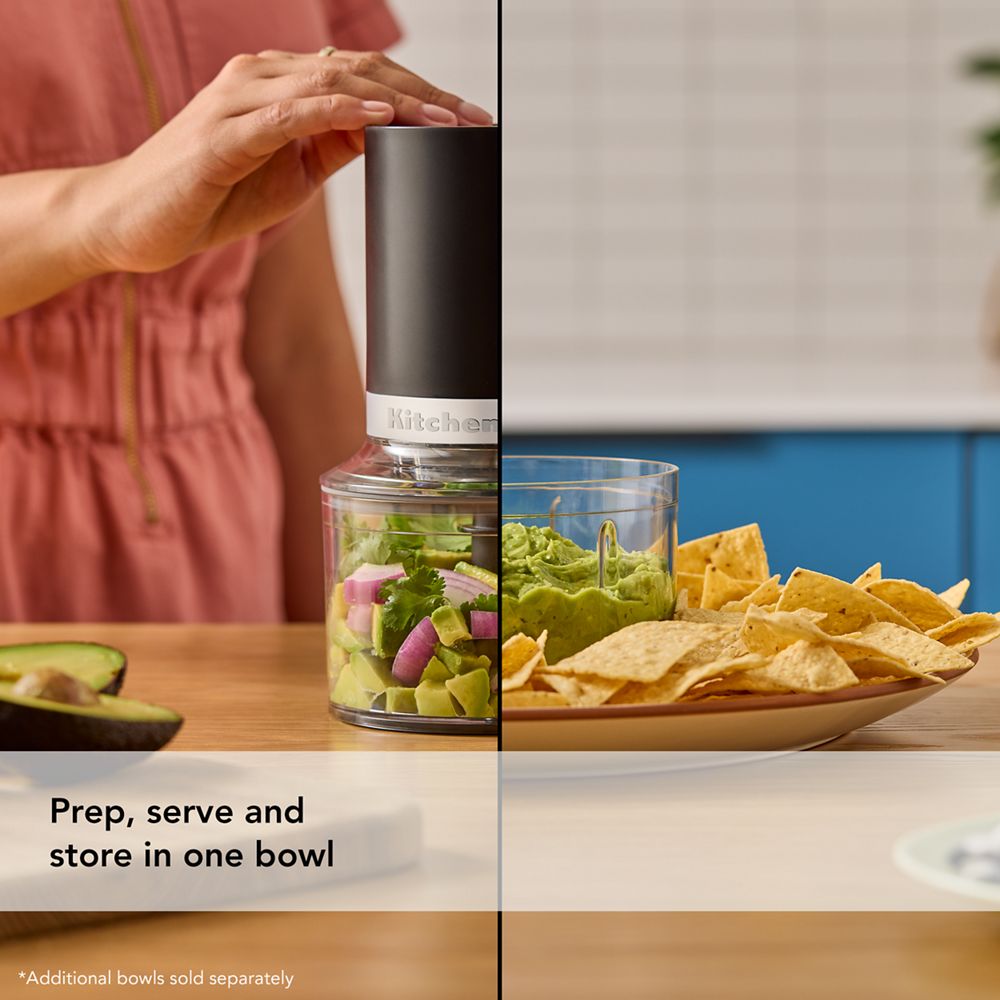 Kitchen

Prep, serve and store in one bowl

*Additional bowls sold separately