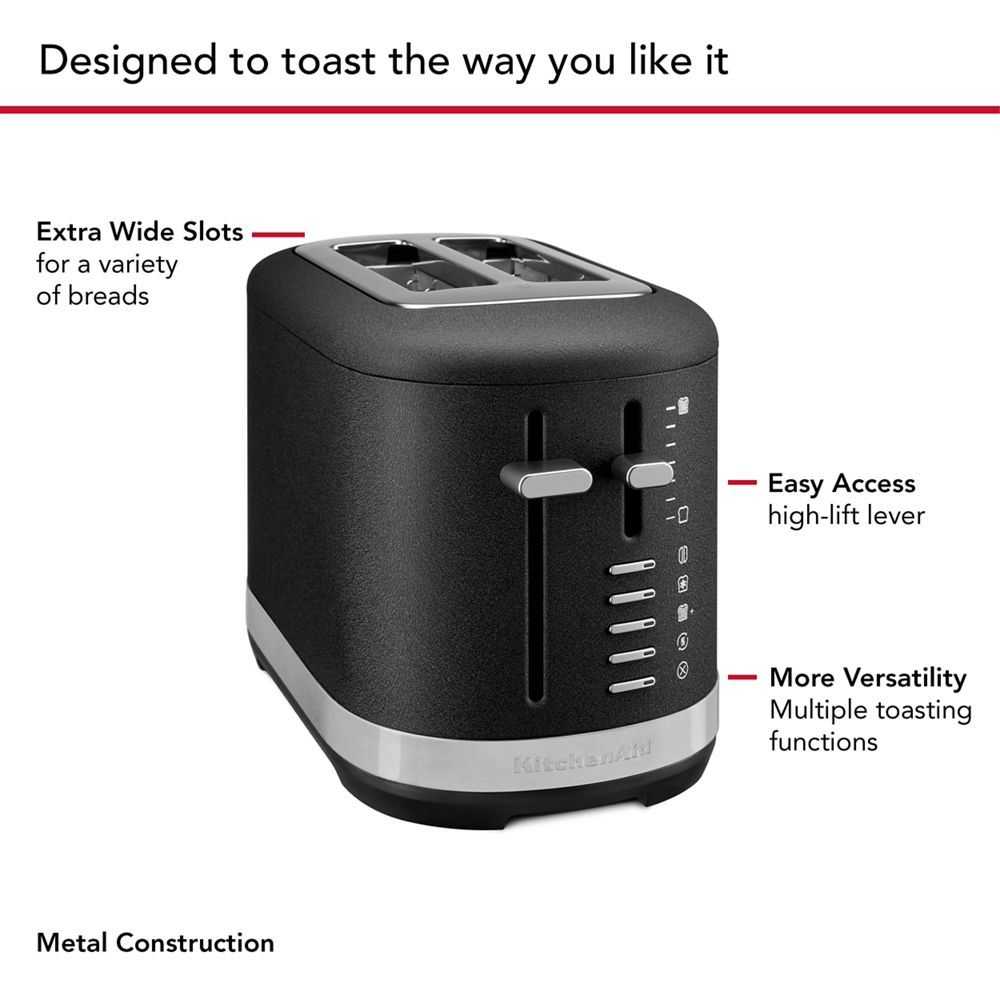 Designed to toast the way you like it

Extra Wide Slots
for a variety
of breads

Easy Access
high-lift lever

More Versatility
Multiple toasting
functions

KitchenAid

Metal Construction