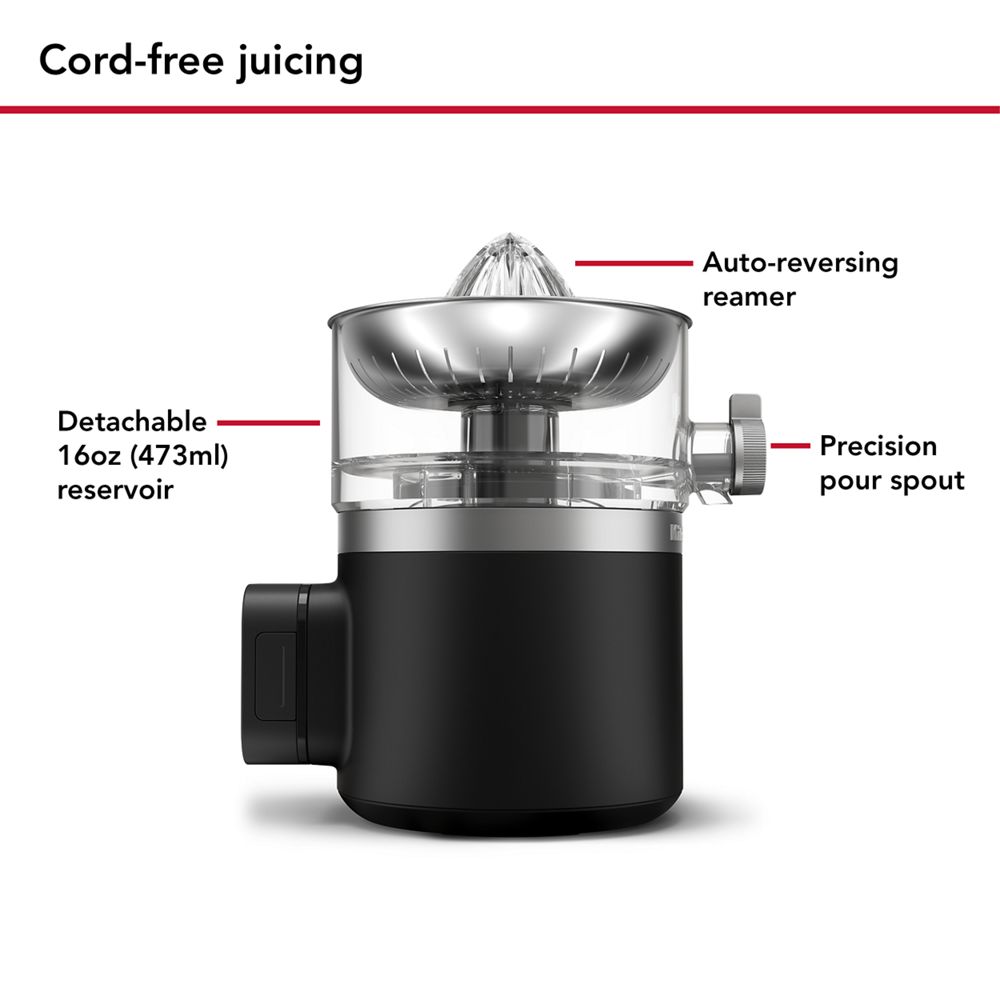 Cord-free juicing

Auto-reversing reamer

Detachable 16oz (473ml) reservoir

Precision pour spout