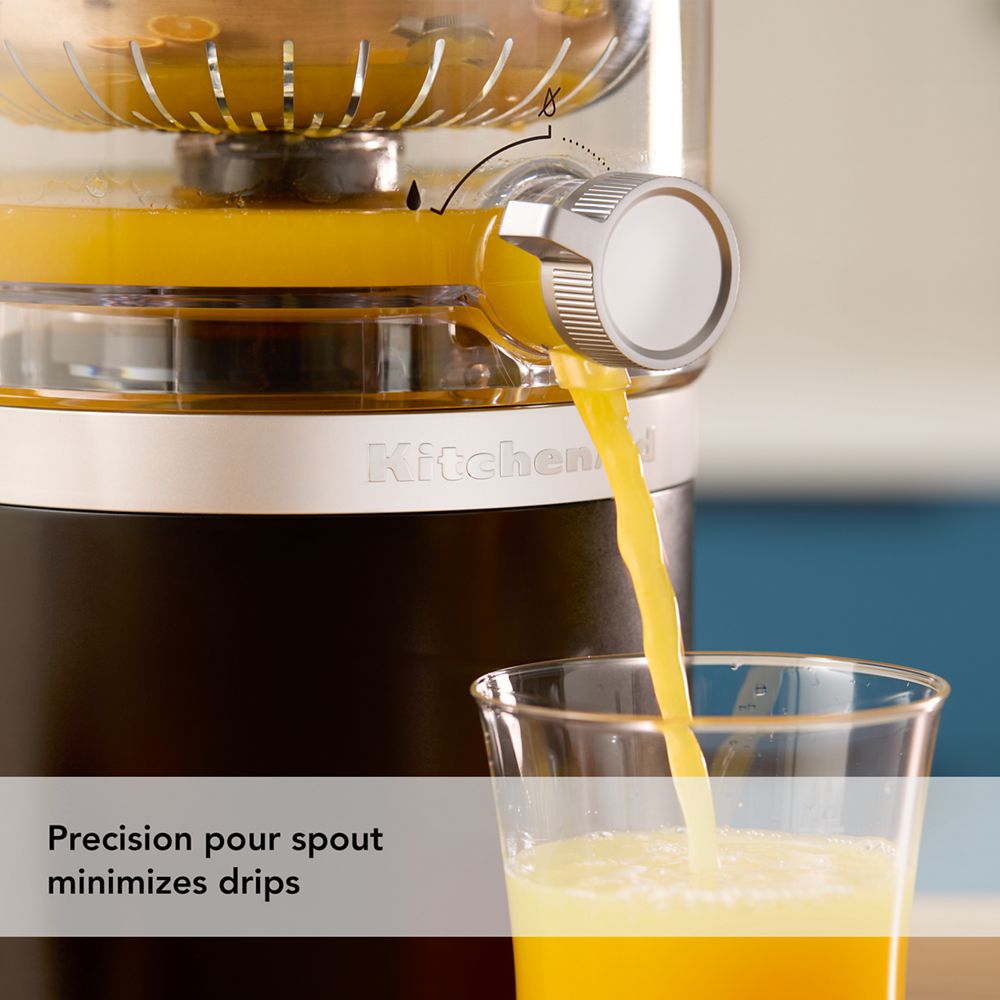 KitchenAid

Precision pour spout minimizes drips