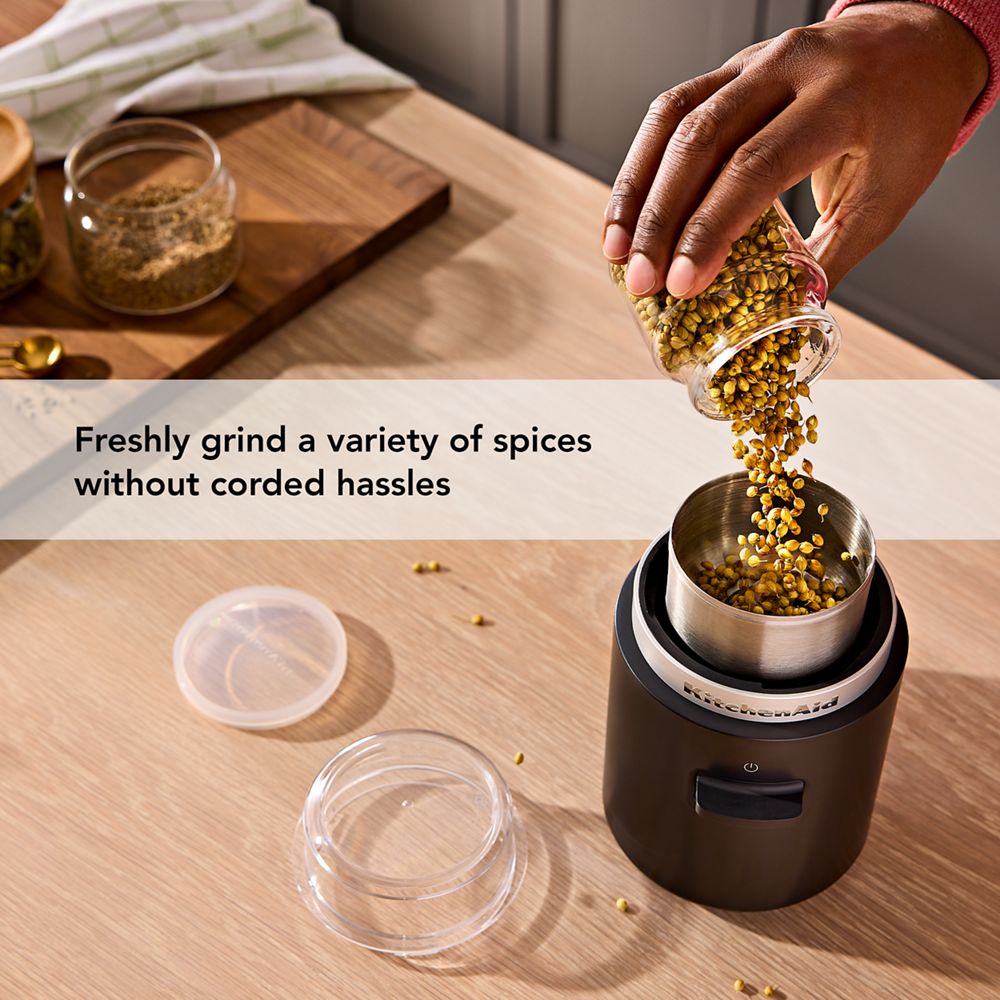 Freshly grind a variety of spices without corded hassles

KitchenAid