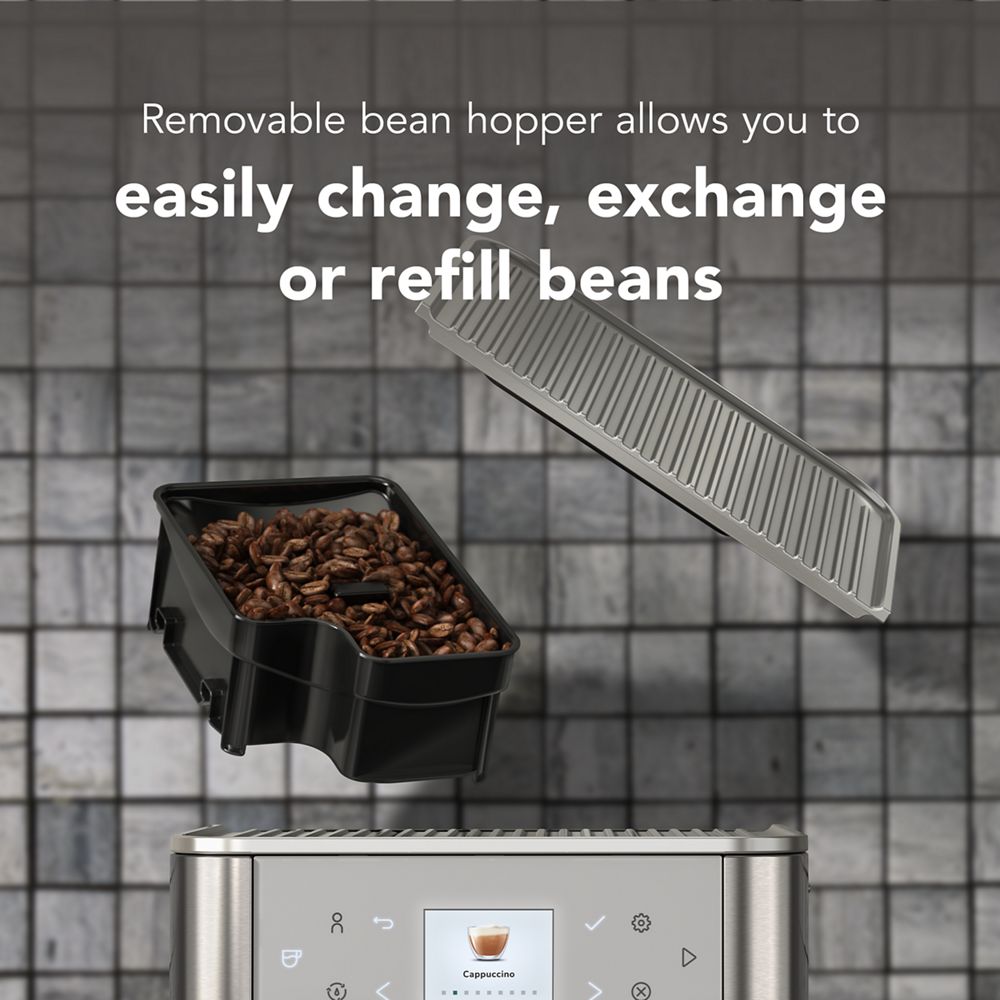 Removable bean hopper allows you to

easily change, exchange or refill beans

Cappuccino