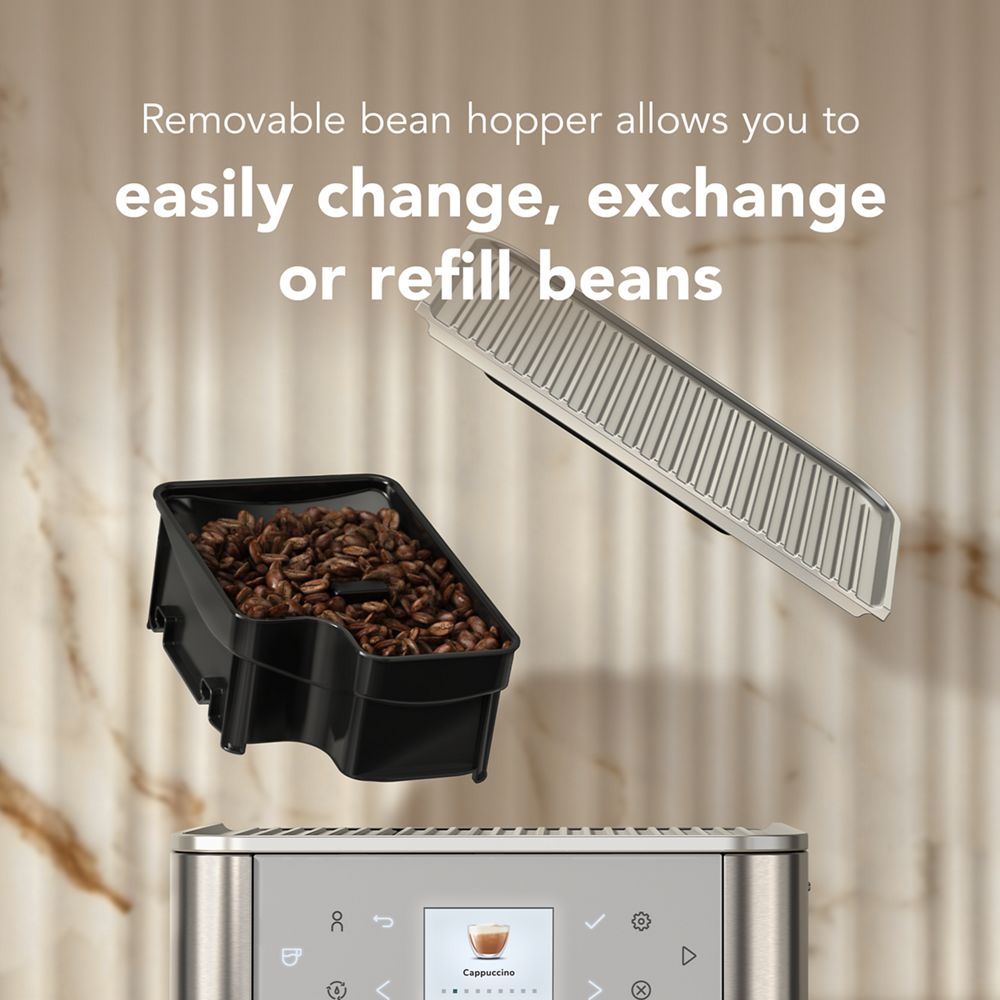 Removable bean hopper allows you to

easily change, exchange or refill beans

Cappuccino