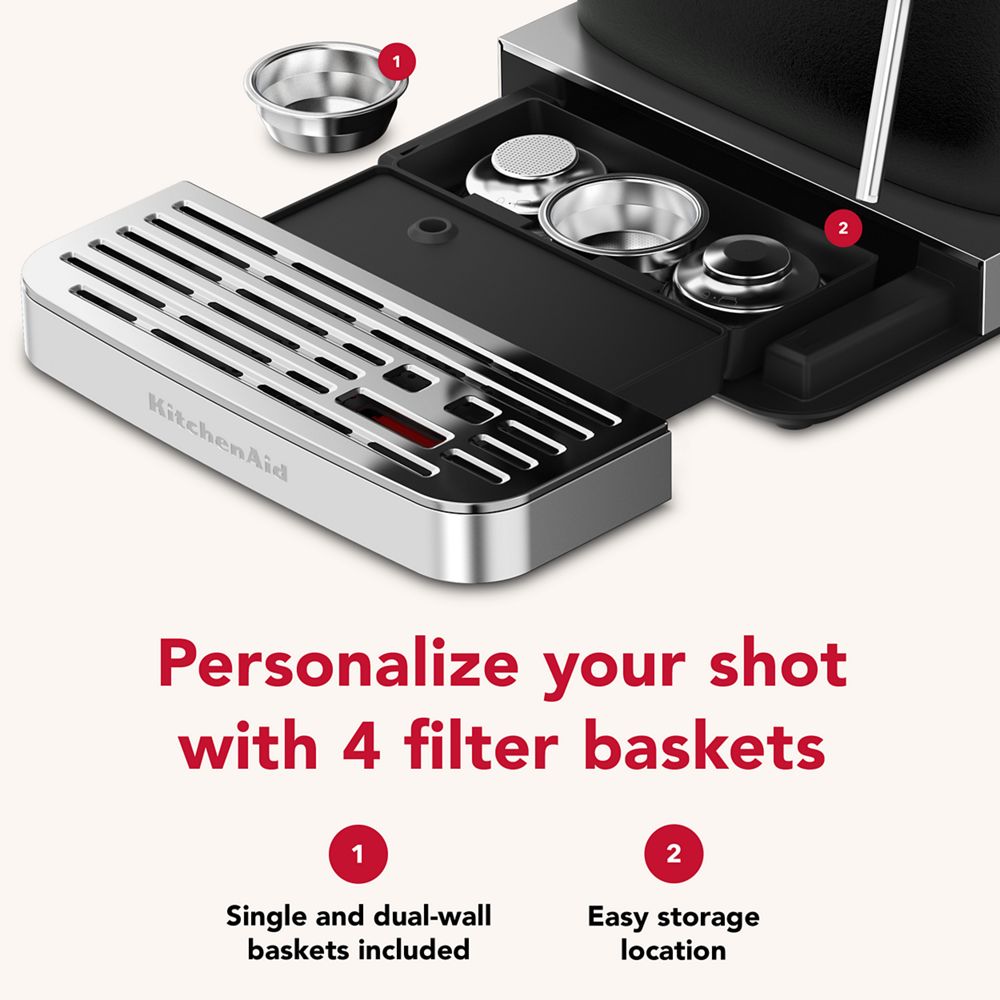 1

2

KitchenAid

Personalize your shot with 4 filter baskets

1

Single and dual-wall baskets included

2

Easy storage location