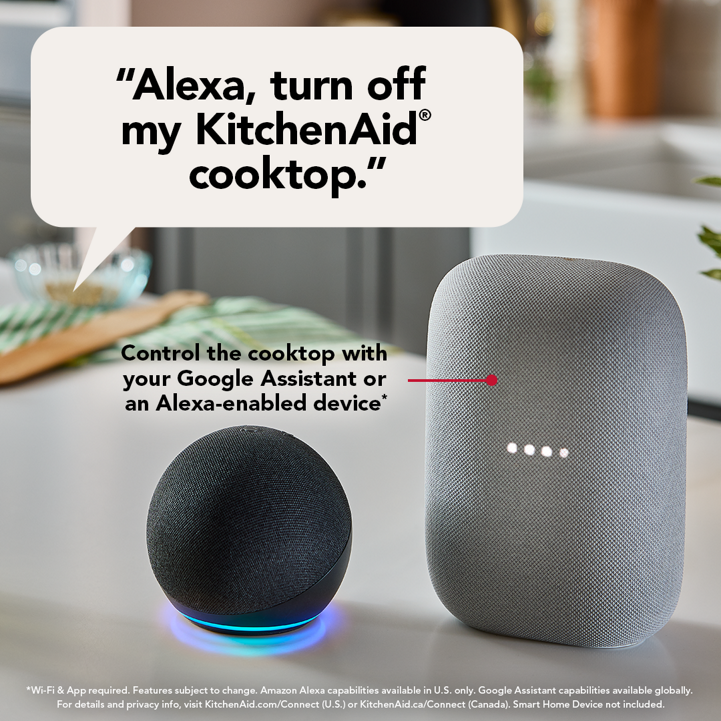 "Alexa, turn off my KitchenAid® cooktop."

Control the cooktop with your Google Assistant or an Alexa-enabled device*

*Wi-Fi & App required. Features subject to change. Amazon Alexa capabilities available in U.S. only. Google Assistant capabilities available globally. For details and privacy info, visit KitchenAid.com/Connect (U.S.) or KitchenAid.ca/Connect (Canada). Smart Home Device not included.