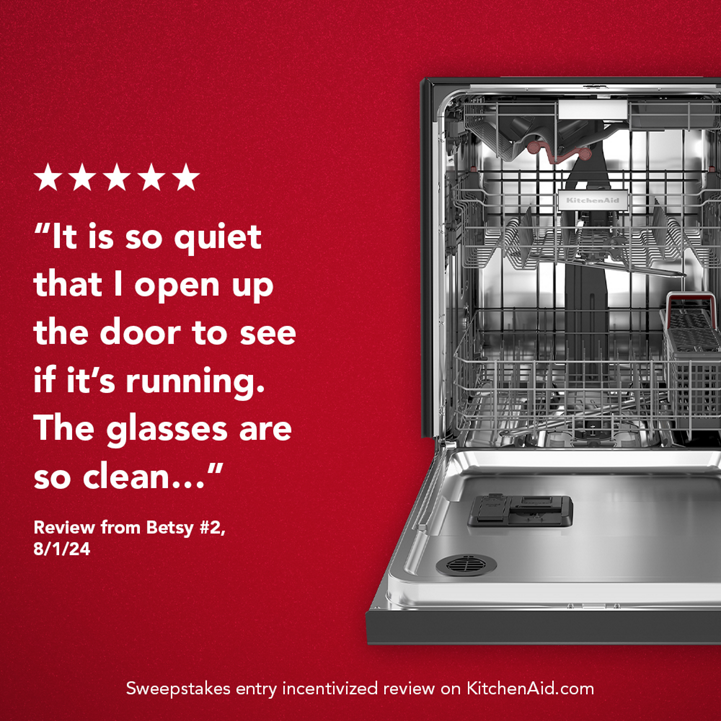 ★★★★★

“It is so quiet that I open up the door to see if it’s running. The glasses are so clean...”

Review from Betsy #2, 8/1/24

KitchenAid

Sweepstakes entry incentivized review on KitchenAid.com