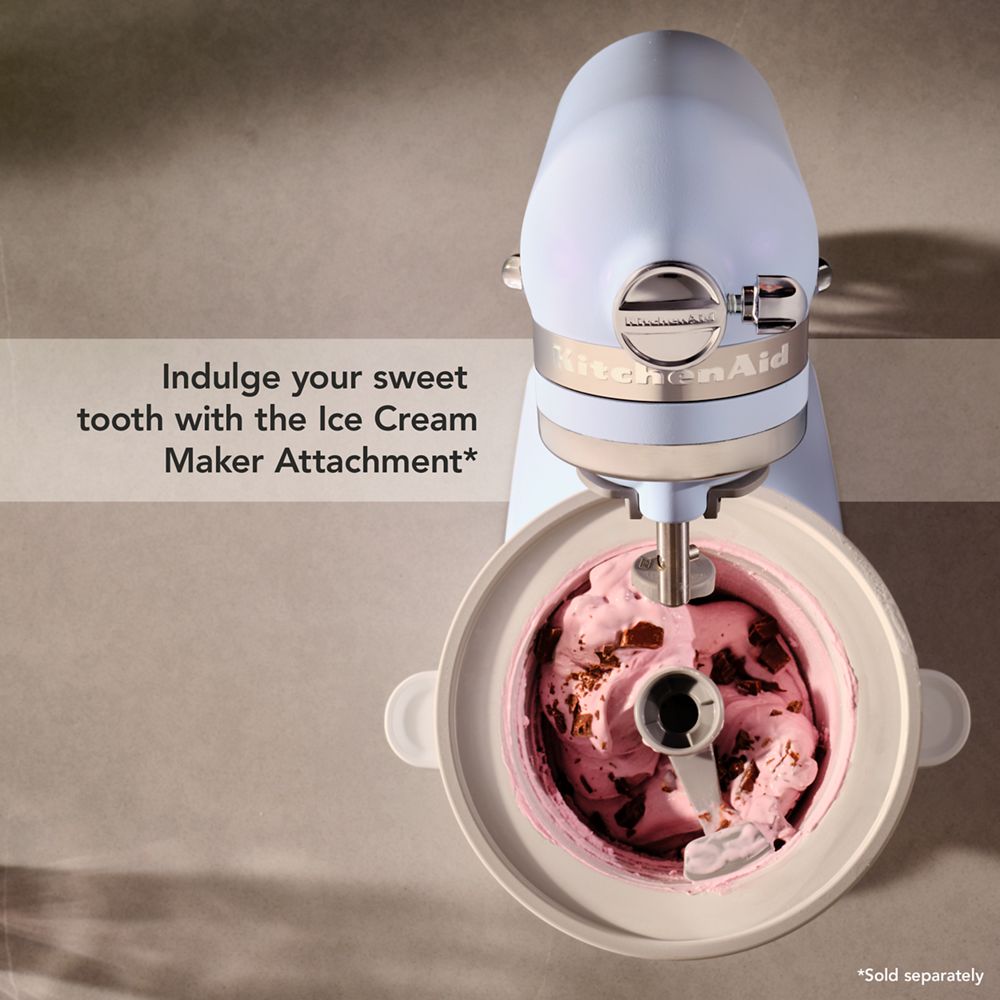 Indulge your sweet tooth with the Ice Cream Maker Attachment*

KitchenAid

KitchenAid

*Sold separately