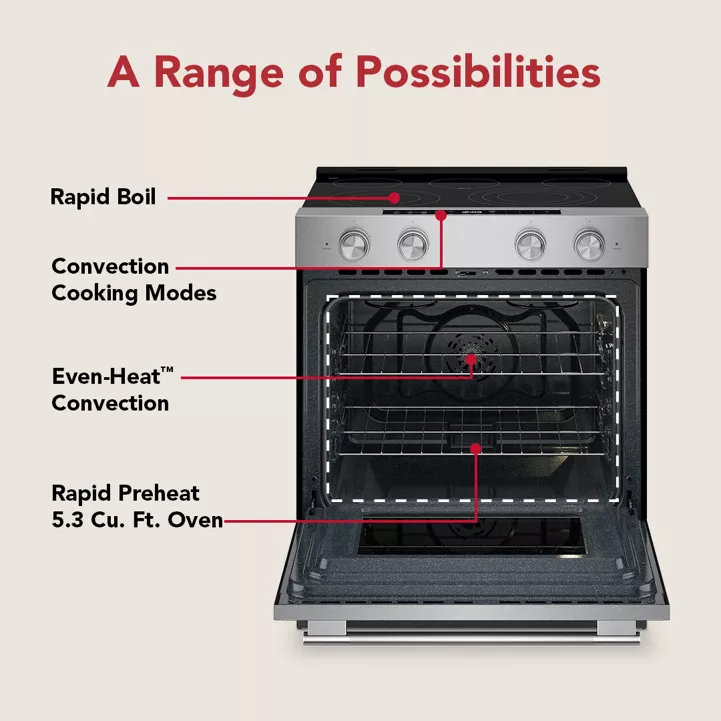 A Range of Possibilities

Rapid Boil

Convection Cooking Modes

Even-Heat™ Convection

Rapid Preheat 5.3 Cu. Ft. Oven