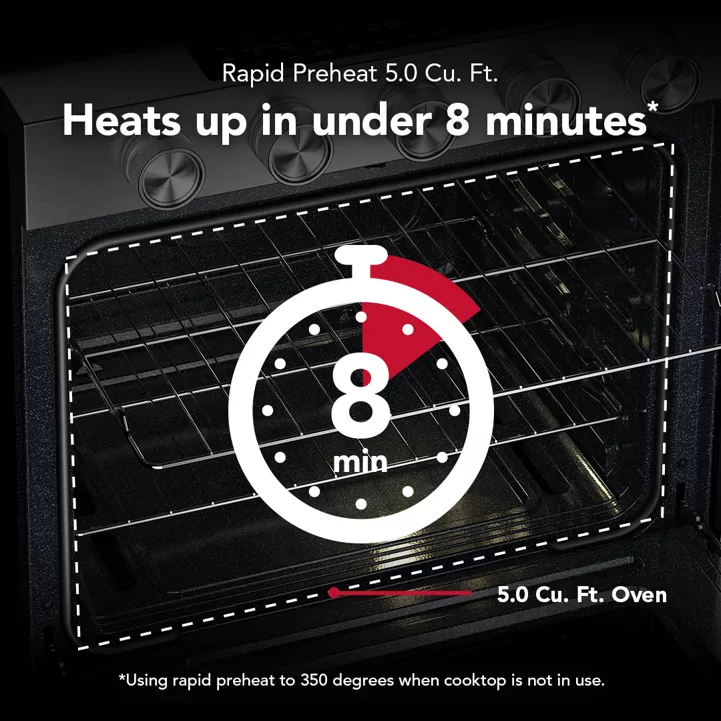 Rapid Preheat 5.0 Cu. Ft.

Heats up in under 8 minutes*

8
min

5.0 Cu. Ft. Oven

*Using rapid preheat to 350 degrees when cooktop is not in use.