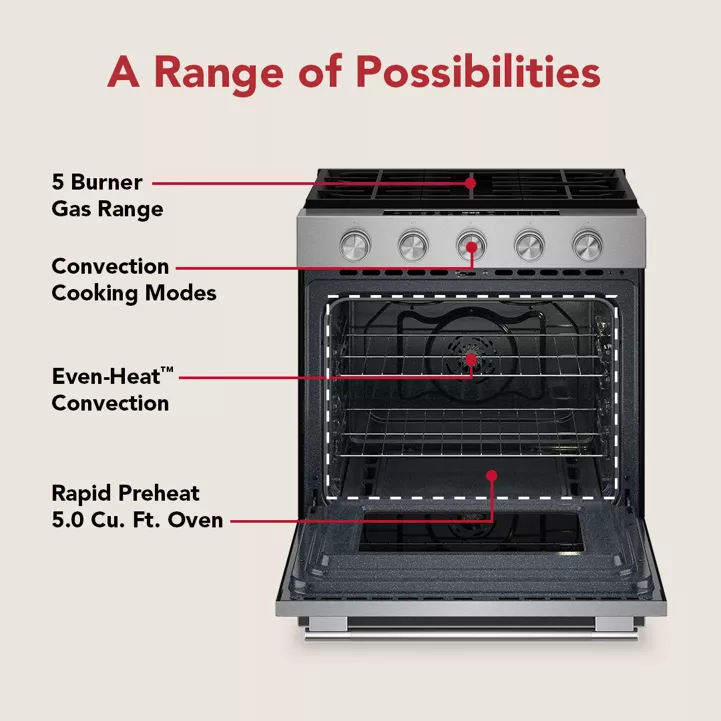 A Range of Possibilities

5 Burner Gas Range

Convection Cooking Modes

Even-Heat™ Convection

Rapid Preheat 5.0 Cu. Ft. Oven