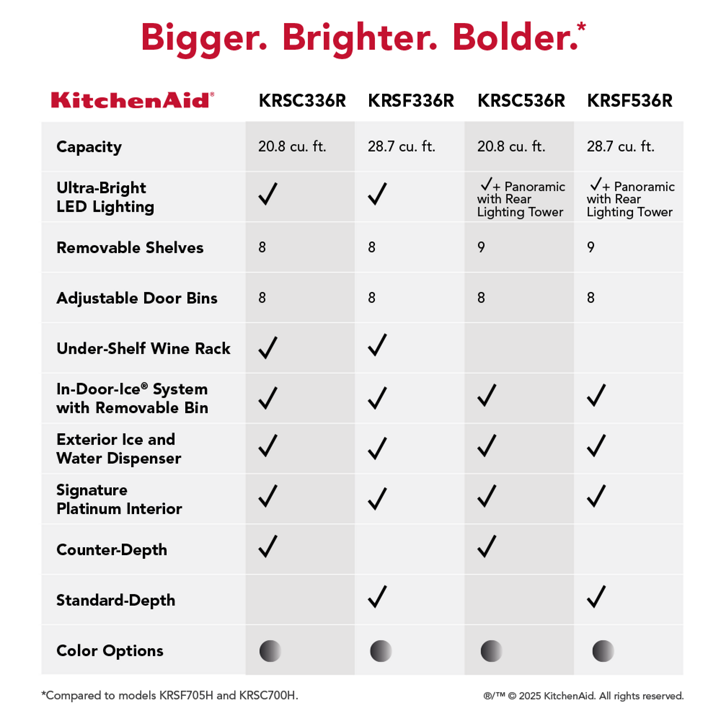 Bigger. Brighter. Bolder.*

| KitchenAid® | KRSC336R | KRSF336R | KRSC536R | KRSF536R |
|---|---|---|---|---|
| Capacity | 20.8 cu. ft. | 28.7 cu. ft. | 20.8 cu. ft. | 28.7 cu. ft. |
| Ultra-Bright LED Lighting | ✓ | ✓ | ✓+ Panoramic with Rear Lighting Tower | ✓+ Panoramic with Rear Lighting Tower |
| Removable Shelves | 8 | 8 | 9 | 9 |
| Adjustable Door Bins | 8 | 8 | 8 | 8 |
| Under-Shelf Wine Rack | ✓ | ✓ | | |
| In-Door-Ice® System with Removable Bin | ✓ | ✓ | ✓ | ✓ |
| Exterior Ice and Water Dispenser | ✓ | ✓ | ✓ | ✓ |
| Signature Platinum Interior | ✓ | ✓ | ✓ | ✓ |
| Counter-Depth | ✓ | | ✓ | |
| Standard-Depth | | ✓ | | ✓ |
| Color Options | | | | |

*Compared to models KRSF705H and KRSC700H.

®/™ © 2025 KitchenAid. All rights reserved.