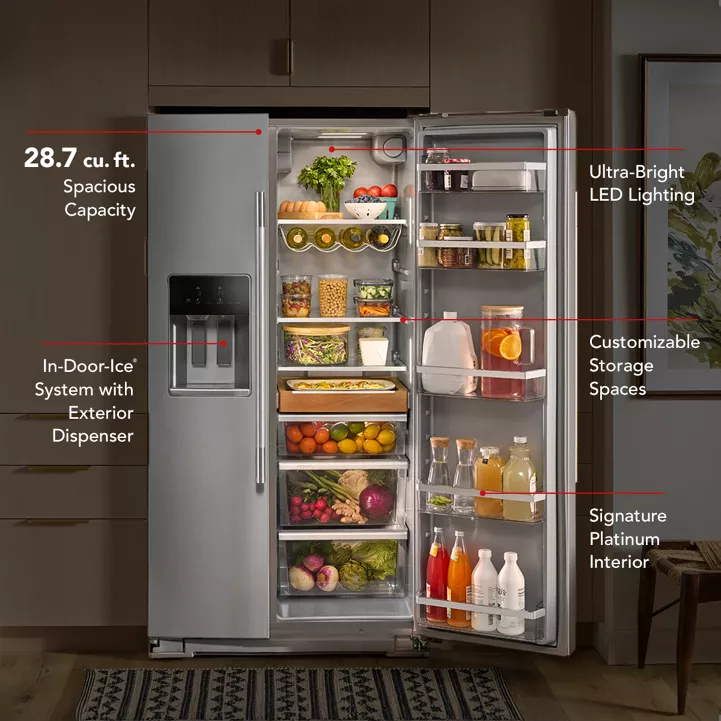 28.7 cu. ft.
Spacious
Capacity

In-Door-Ice®
System with
Exterior
Dispenser

Ultra-Bright
LED Lighting

Customizable
Storage
Spaces

Signature
Platinum
Interior