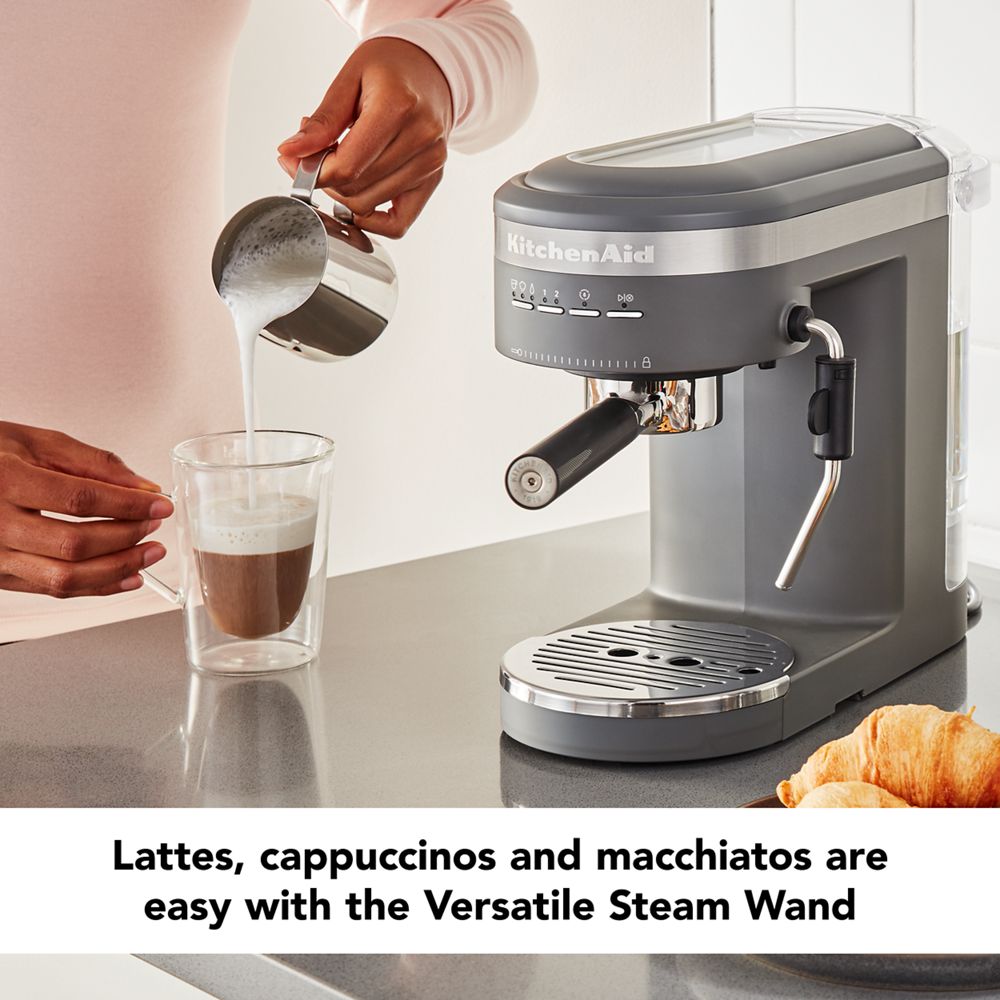 KitchenAid

1 2

Lattes, cappuccinos and macchiatos are easy with the Versatile Steam Wand