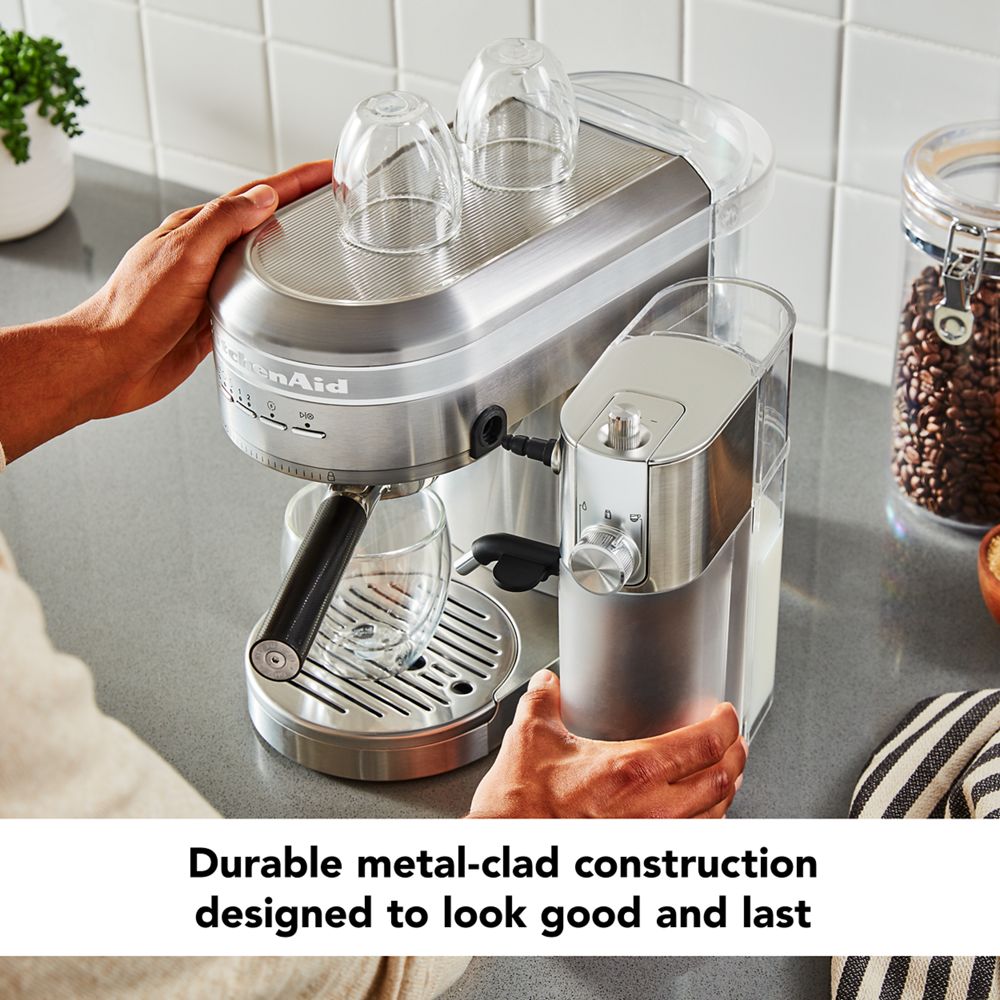 KitchenAid

Durable metal-clad construction designed to look good and last