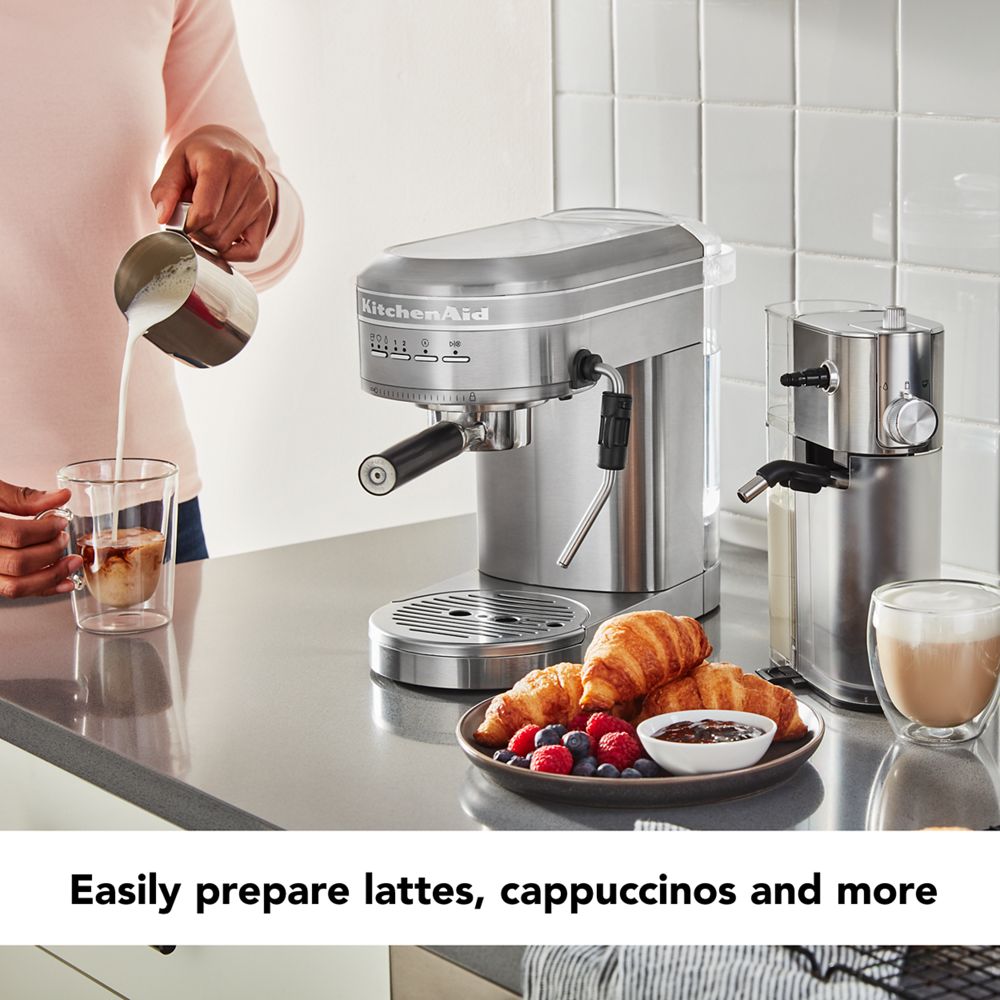 KitchenAid

1 2

Easily prepare lattes, cappuccinos and more