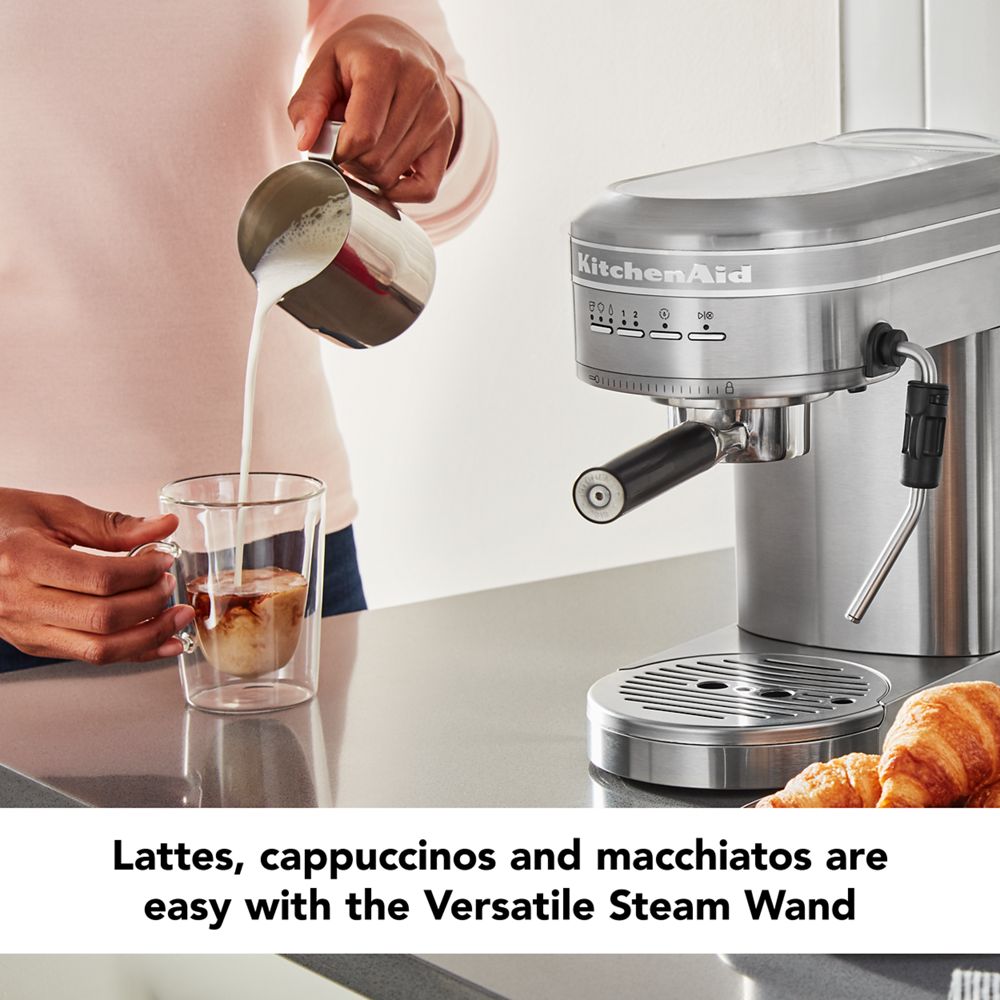 KitchenAid

1 2

Lattes, cappuccinos and macchiatos are easy with the Versatile Steam Wand