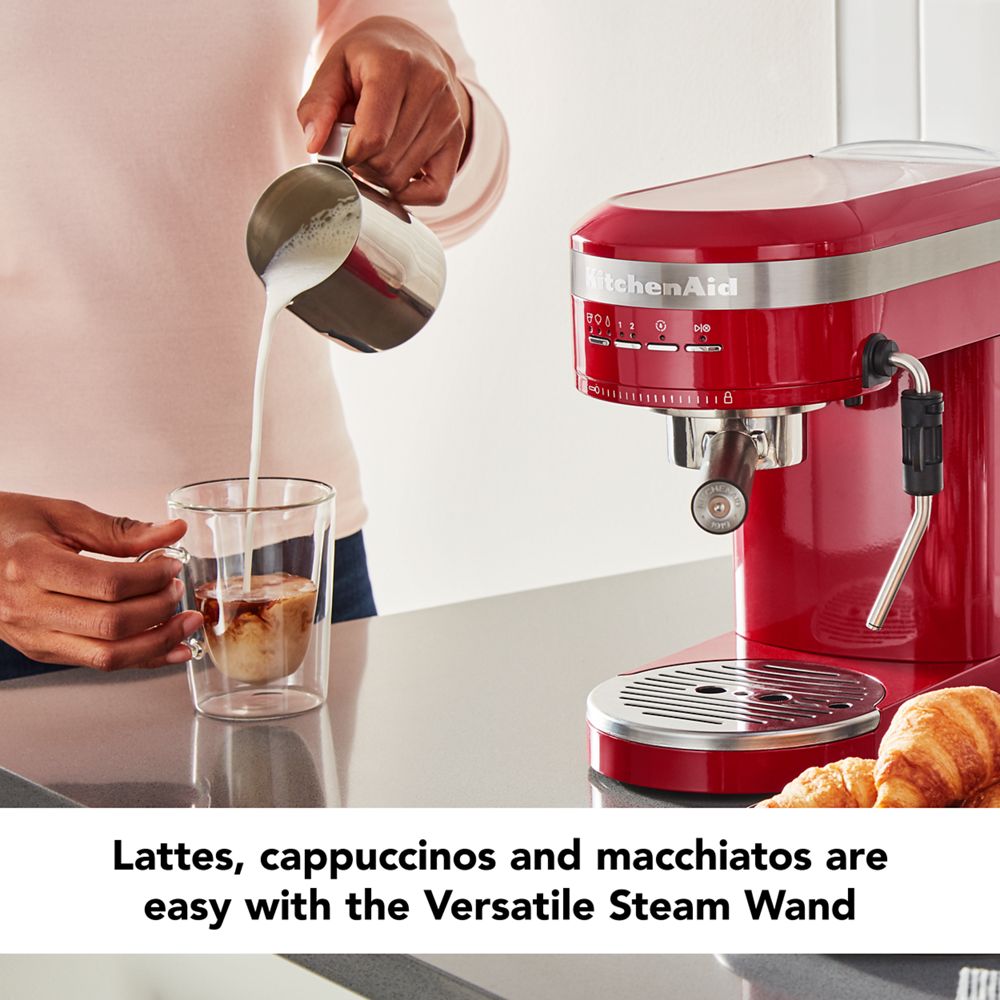 KitchenAid

1 2

Lattes, cappuccinos and macchiatos are easy with the Versatile Steam Wand