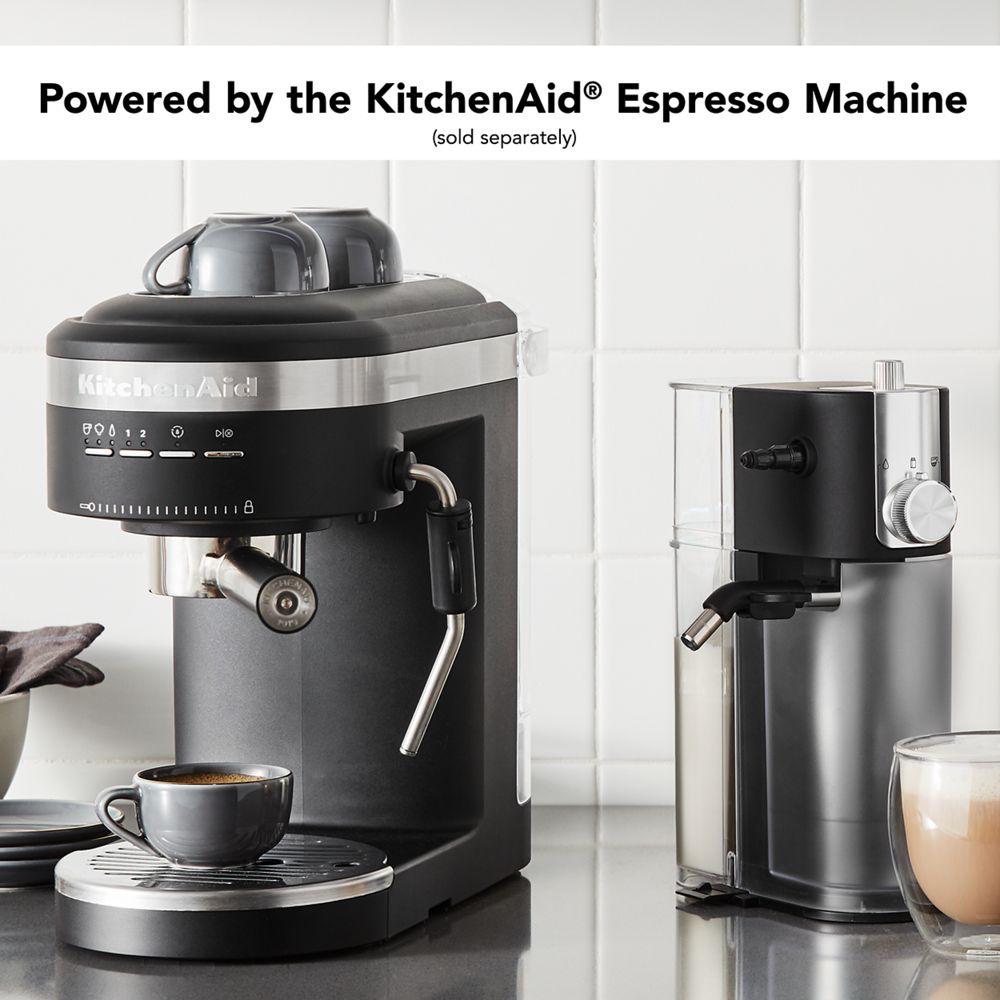 Powered by the KitchenAid® Espresso Machine
(sold separately)

KitchenAid

1 2