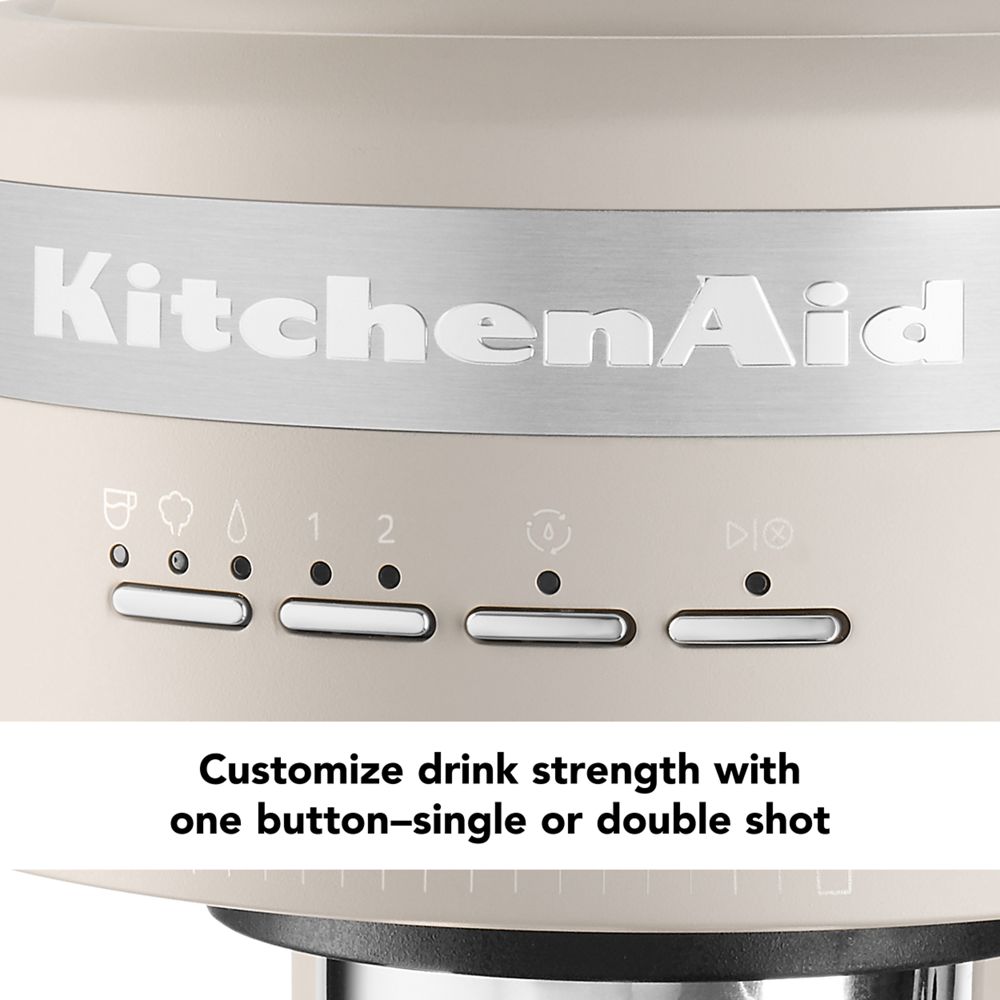 KitchenAid

1 2

Customize drink strength with one button–single or double shot