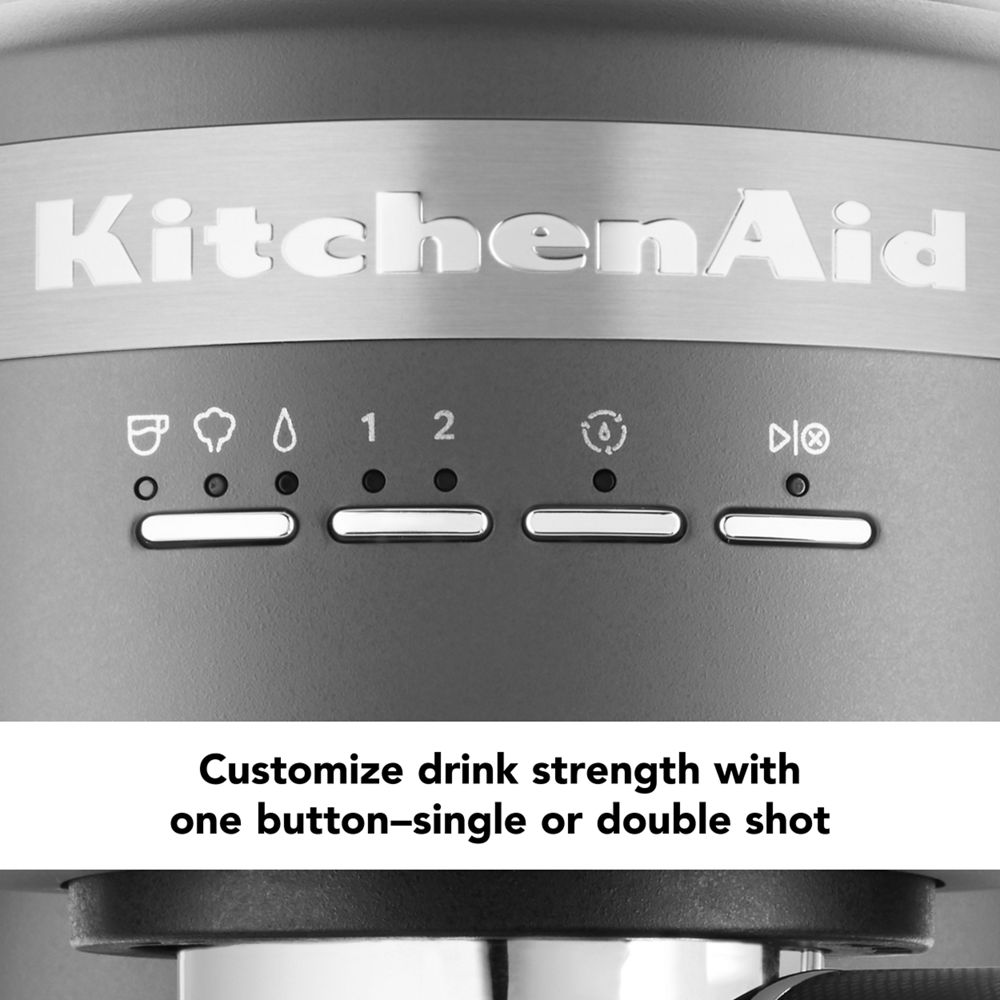 KitchenAid

1 2

Customize drink strength with one button–single or double shot