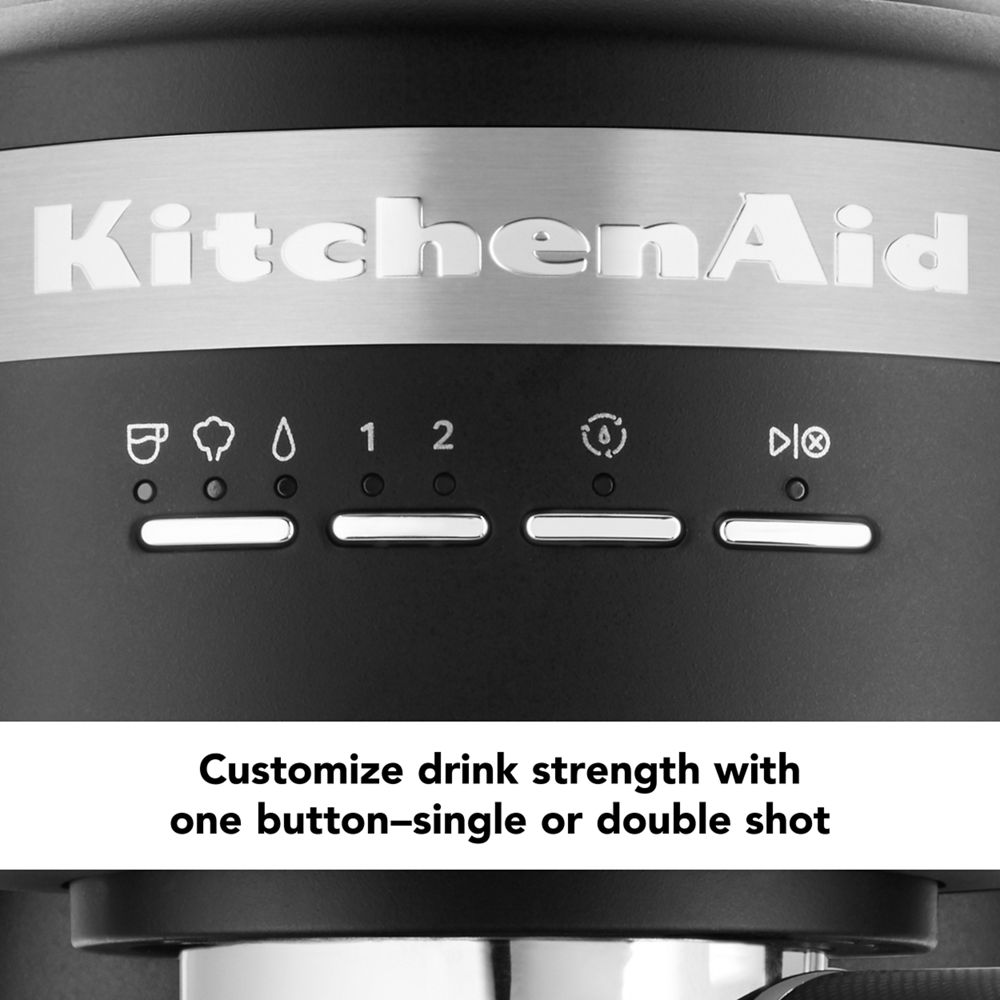 KitchenAid

1 2

Customize drink strength with one button–single or double shot