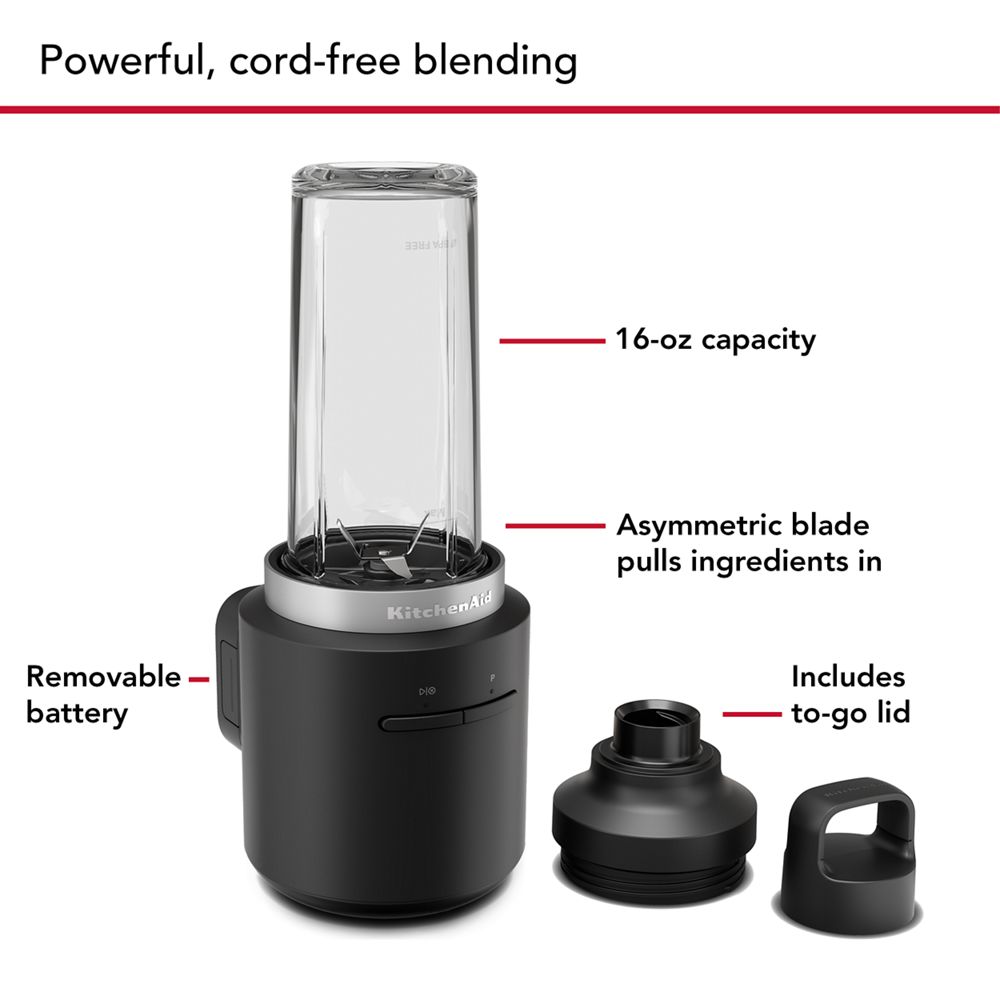 Powerful, cord-free blending

BPA FREE

16-oz capacity

Asymmetric blade pulls ingredients in

KitchenAid

Removable battery

P

Includes to-go lid