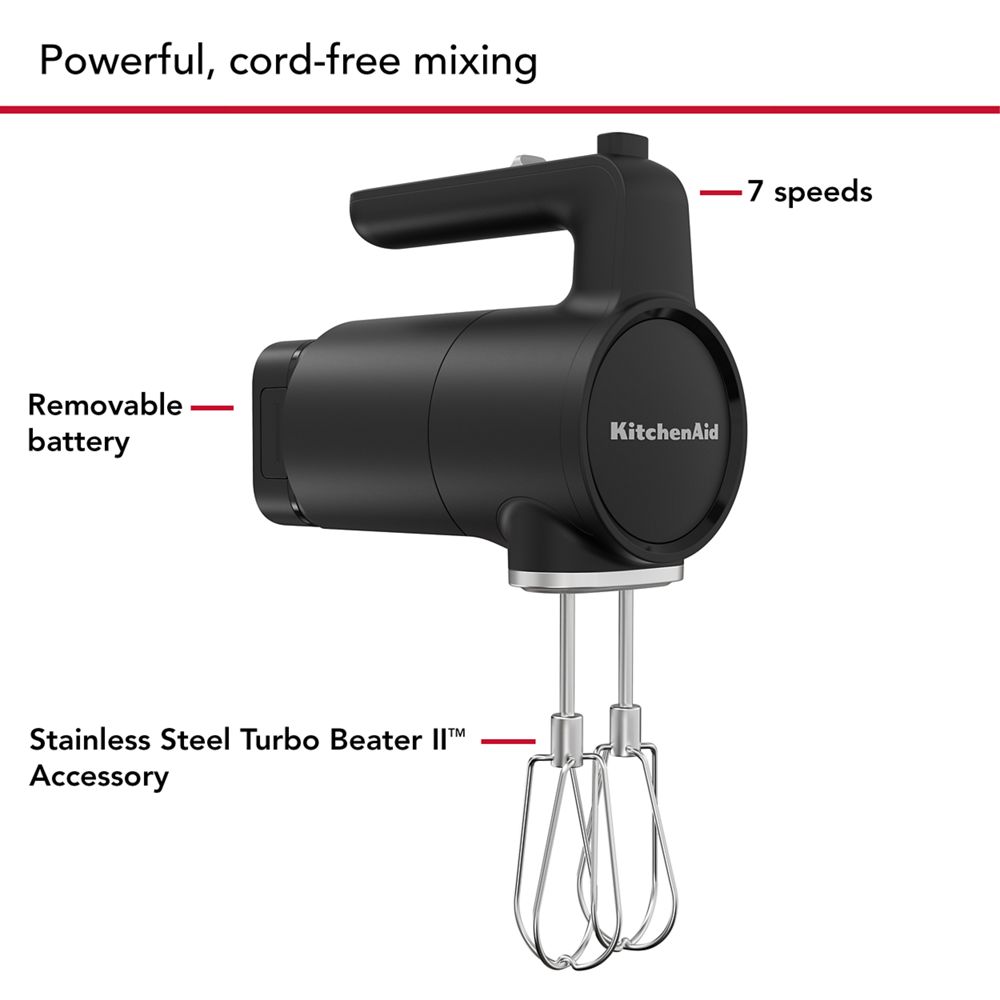 Powerful, cord-free mixing

7 speeds

Removable battery

KitchenAid

Stainless Steel Turbo Beater II™ Accessory