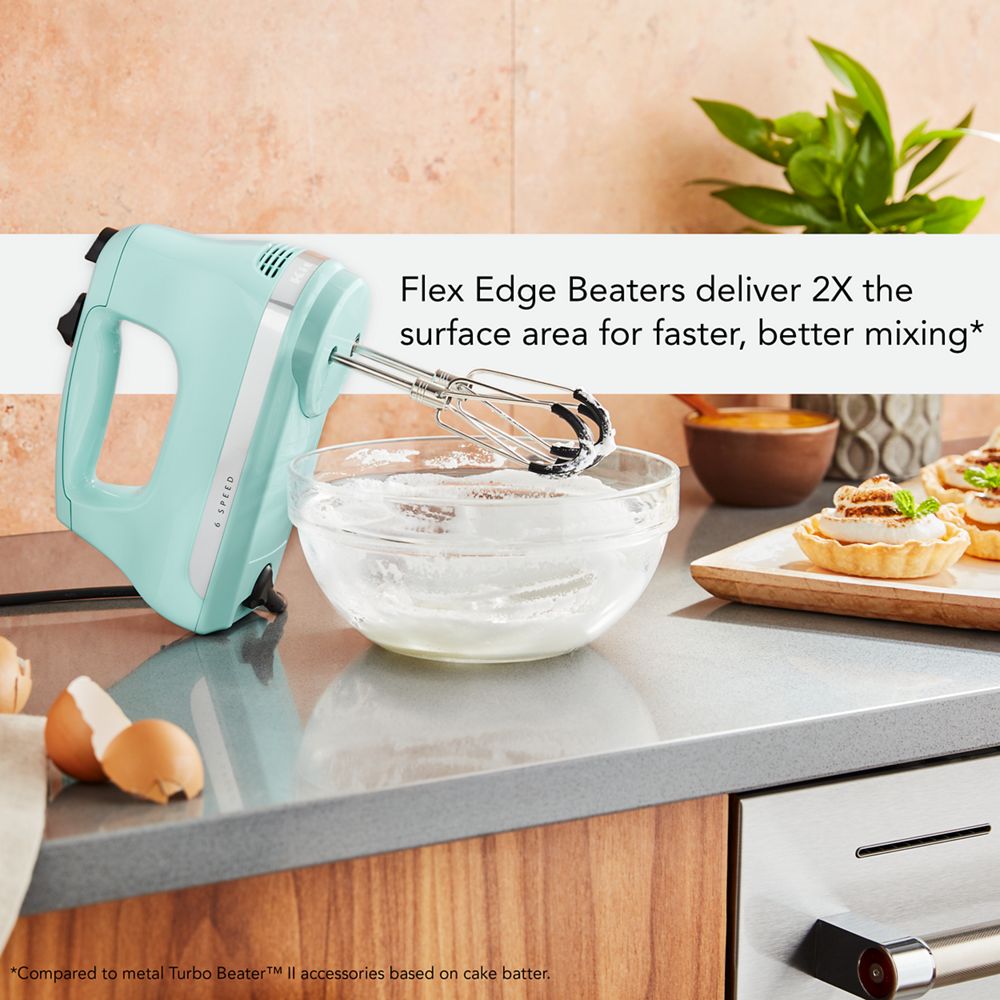 Flex Edge Beaters deliver 2X the surface area for faster, better mixing*

6 SPEED

*Compared to metal Turbo Beater™ II accessories based on cake batter.