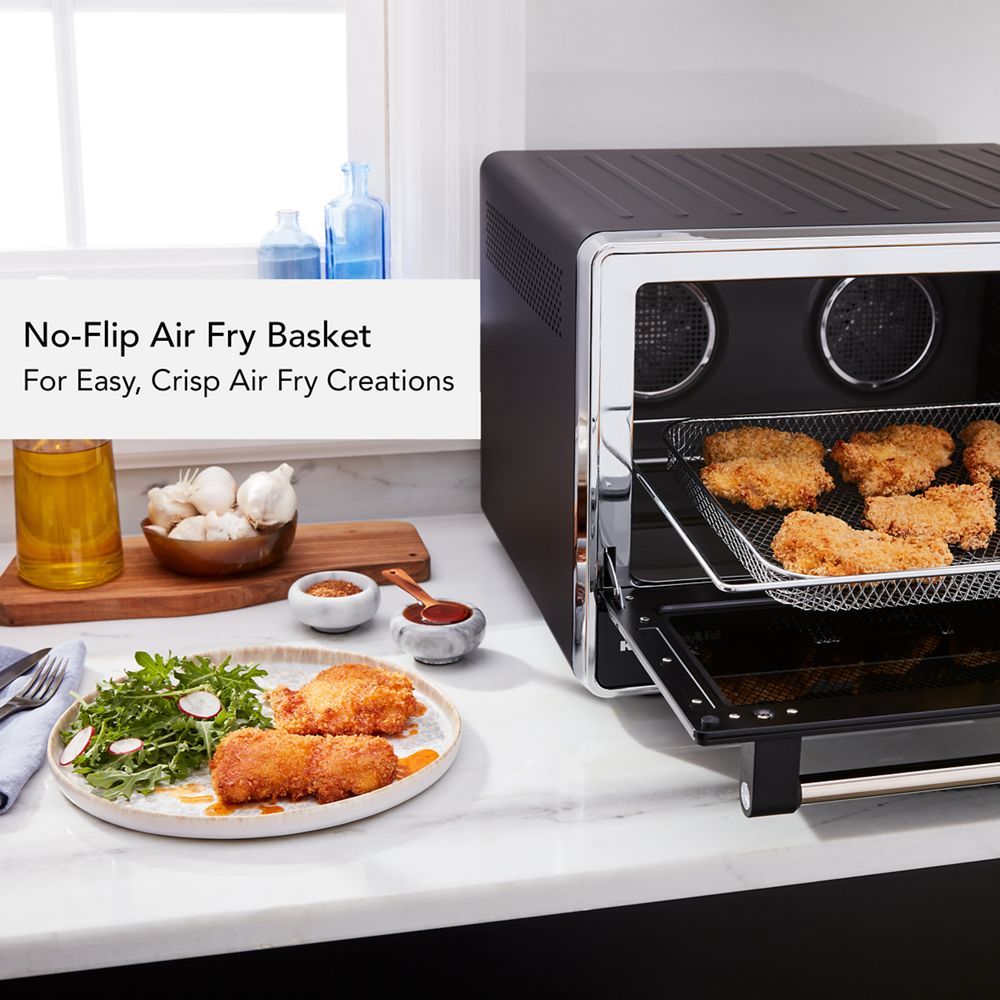 No-Flip Air Fry Basket
For Easy, Crisp Air Fry Creations