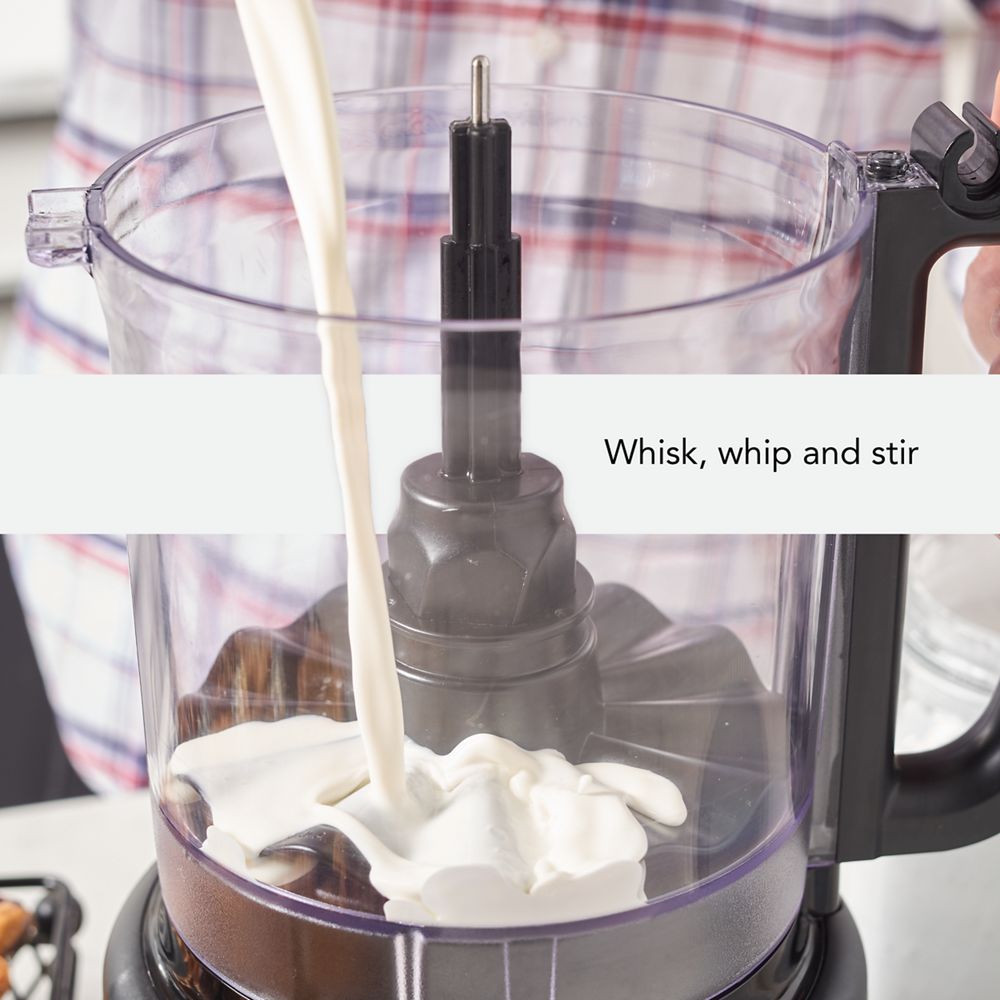 Whisk, whip and stir