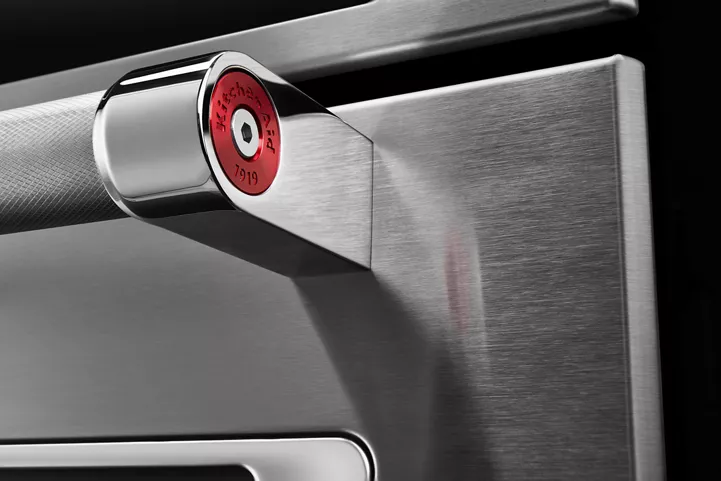 KitchenAid
1919