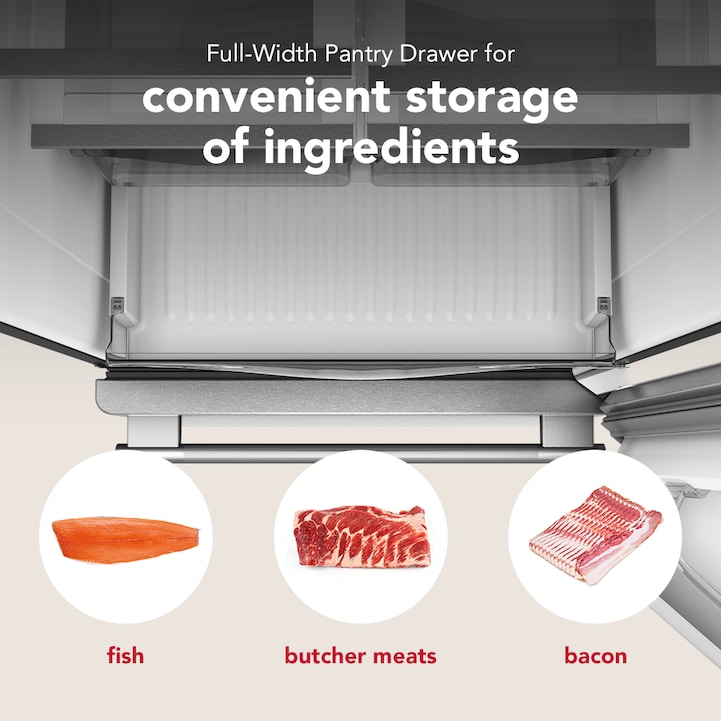 Full-Width Pantry Drawer for
convenient storage of ingredients

fish

butcher meats

bacon