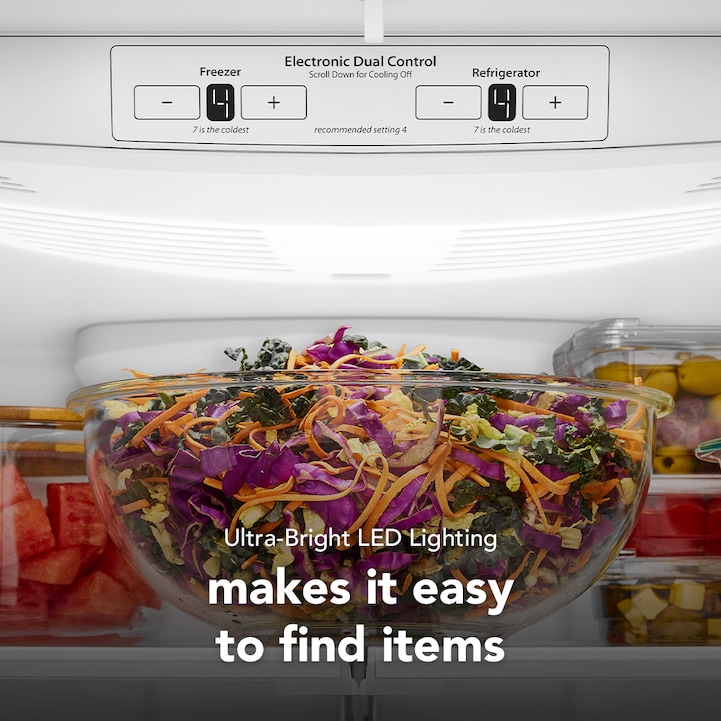 Electronic Dual Control
Scroll Down for Cooling Off

Freezer
− 4 +
7 is the coldest

recommended setting 4

Refrigerator
− 4 +
7 is the coldest

Ultra-Bright LED Lighting

makes it easy to find items