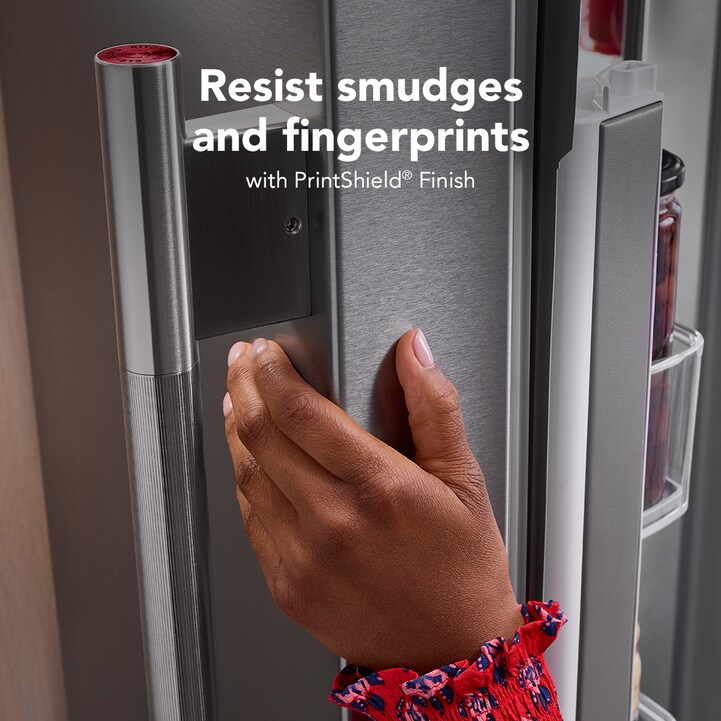 Resist smudges and fingerprints

with PrintShield® Finish