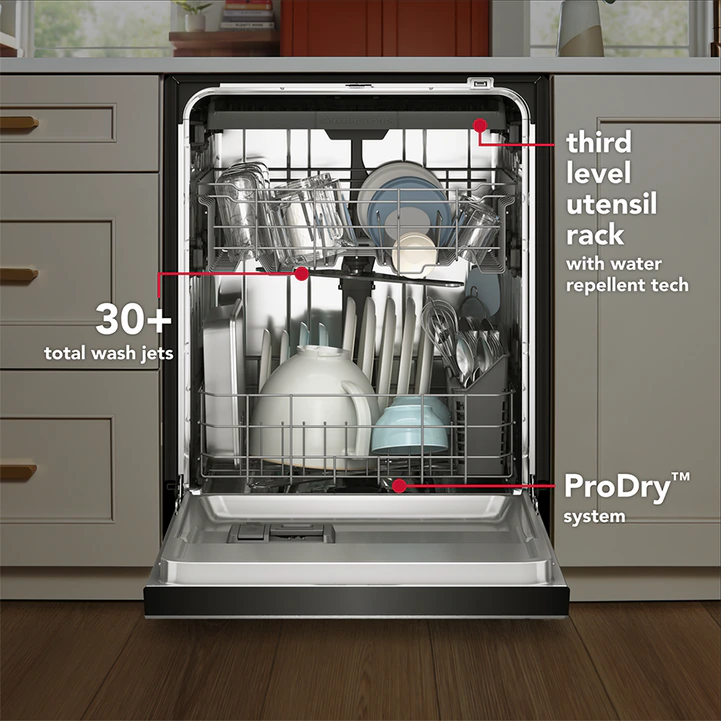 third level utensil rack
with water repellent tech

30+
total wash jets

ProDry™
system