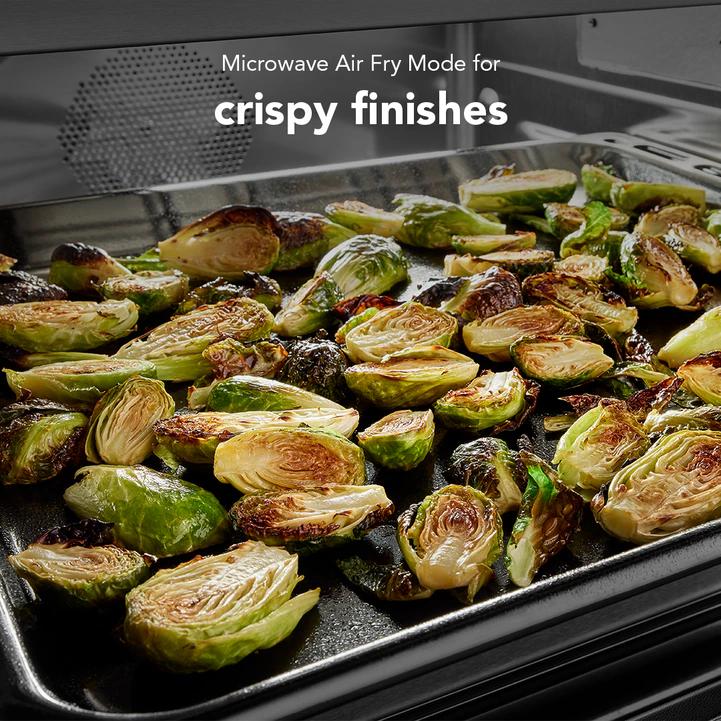 Microwave Air Fry Mode for
crispy finishes