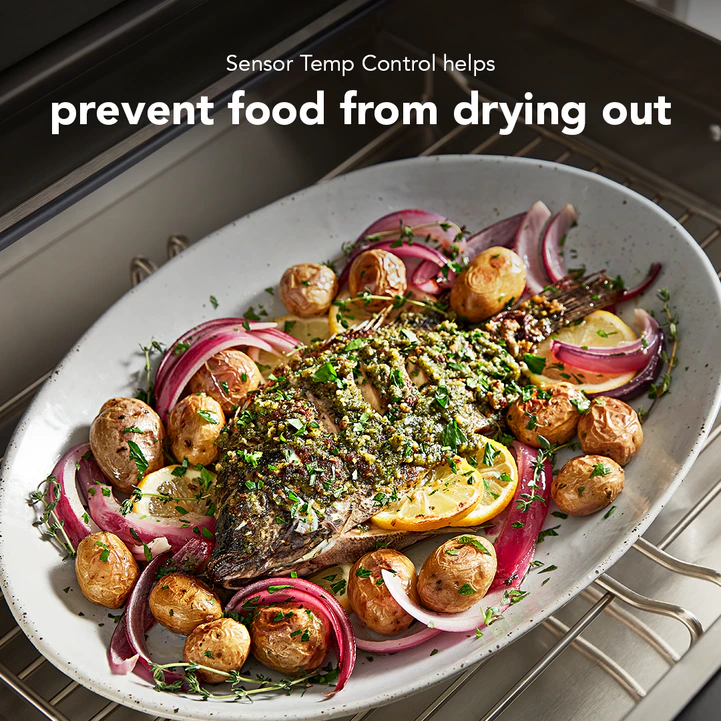 Sensor Temp Control helps

prevent food from drying out