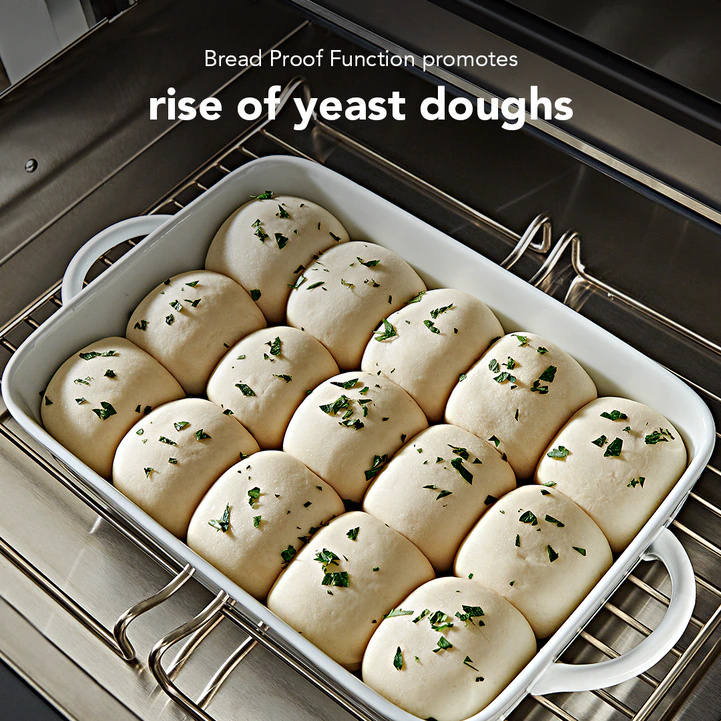 Bread Proof Function promotes
rise of yeast doughs