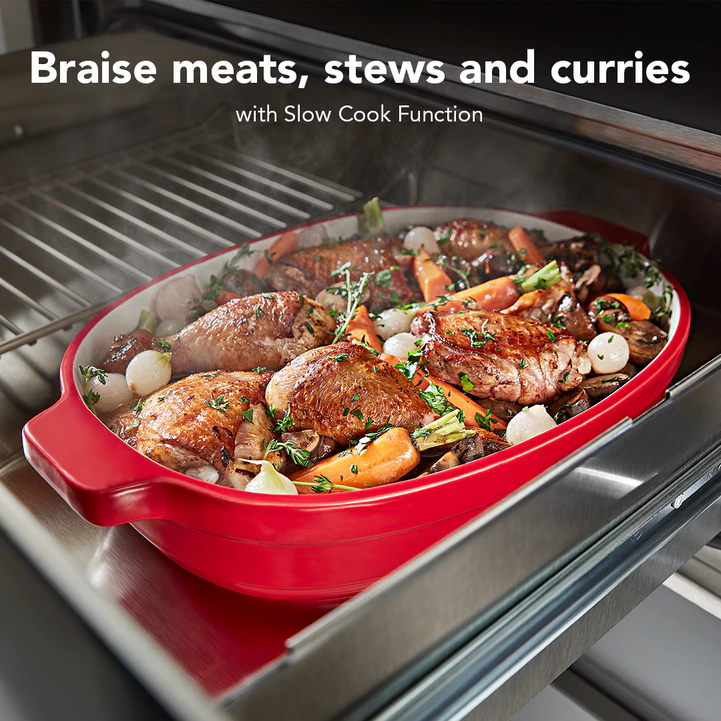 Braise meats, stews and curries

with Slow Cook Function